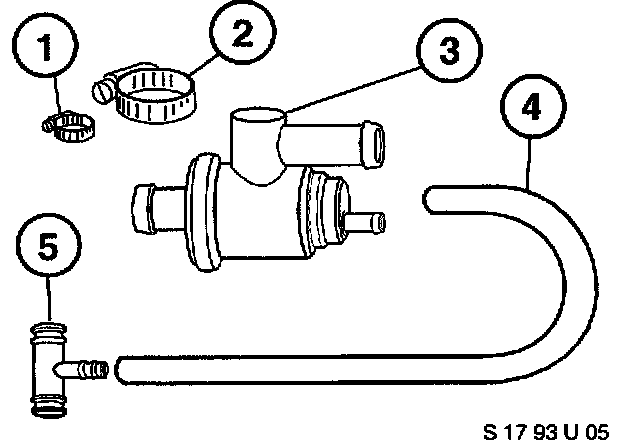 1
2
3
4
5
S 17 93 U 05