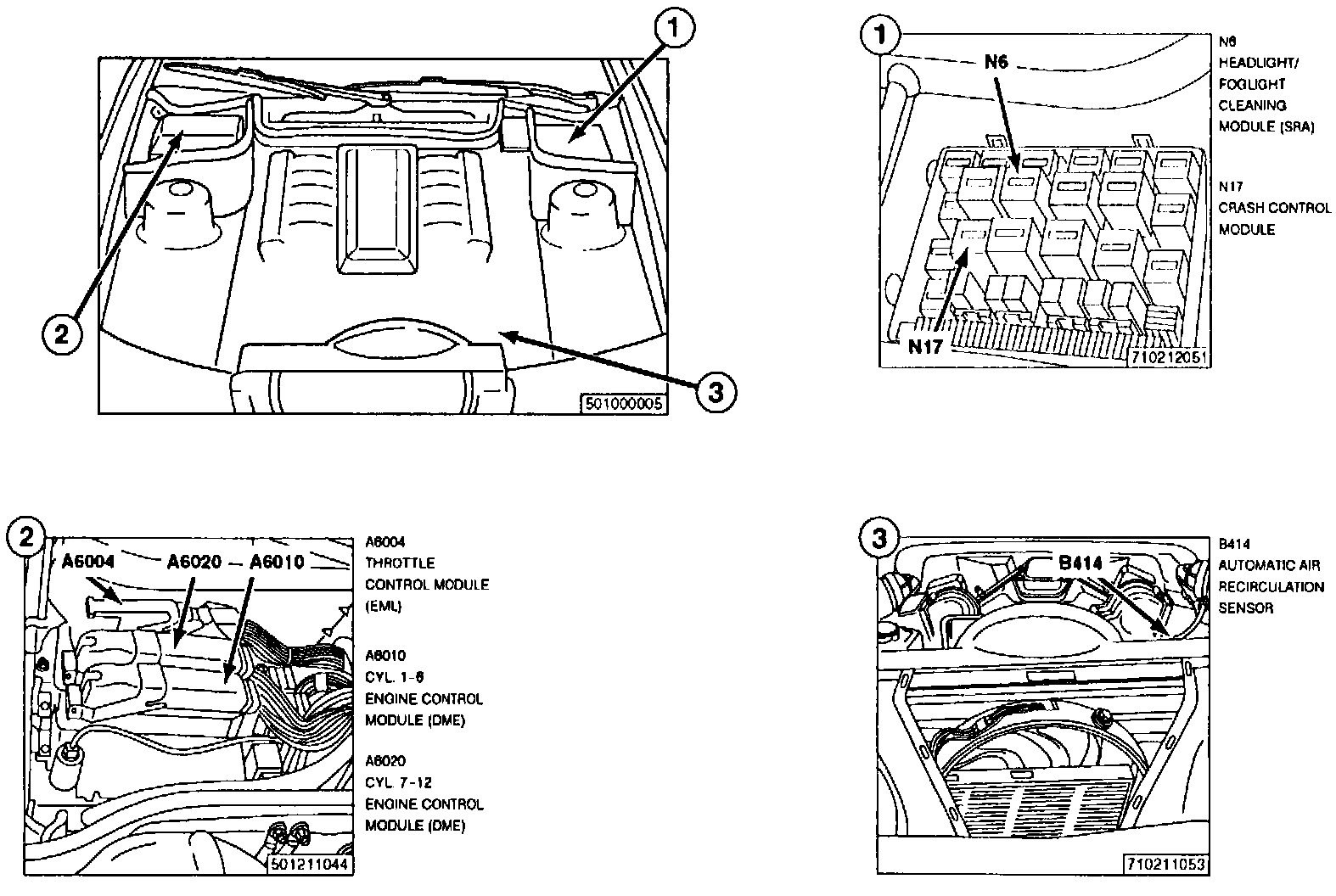 1

2

3

501000005

1

N6

N17

710212051

N6
HEADLIGHT/
FOGLIGHT
CLEANING
MODULE (SRA)

N17
CRASH CONTROL
MODULE

2

A6004

A6020

A6010

501211044

A6004
THROTTLE
CONTROL MODULE
(EML)

A6010
CYL. 1-6
ENGINE CONTROL
MODULE (DME)

A6020
CYL. 7-12
ENGINE CONTROL
MODULE (DME)

3

B414

710211053

B414
AUTOMATIC AIR
RECIRCULATION
SENSOR