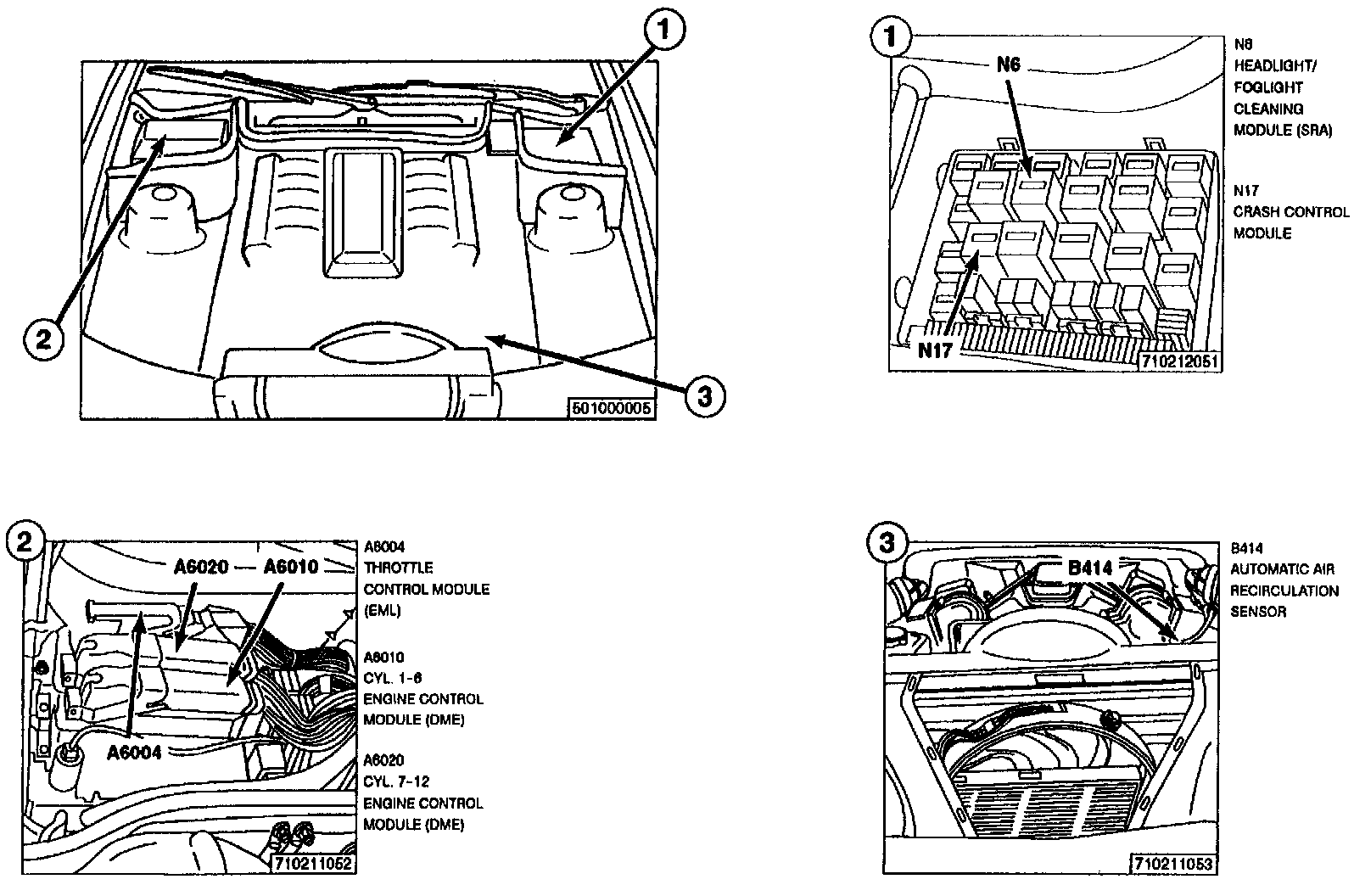 1

2

3

501000005

1

N6

N17

710212051

N6
HEADLIGHT/
FOGLIGHT
CLEANING
MODULE (SRA)

N17
CRASH CONTROL
MODULE

2

A6020

A6010

A6004

710211052

A6004
THROTTLE
CONTROL MODULE
(EML)

A6010
CYL. 1-6
ENGINE CONTROL
MODULE (DME)

A6020
CYL. 7-12
ENGINE CONTROL
MODULE (DME)

3

B414

710211053

B414
AUTOMATIC AIR
RECIRCULATION
SENSOR