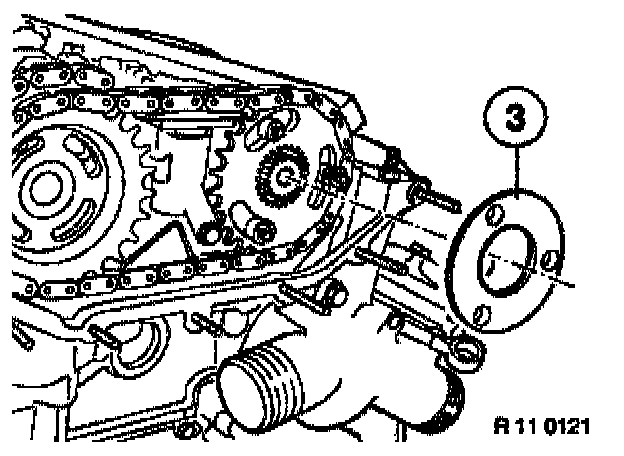 3

R 11 0121