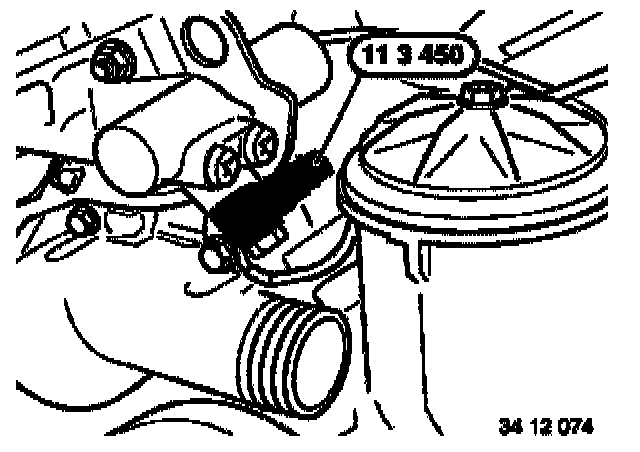 11 3 450

34 12 074