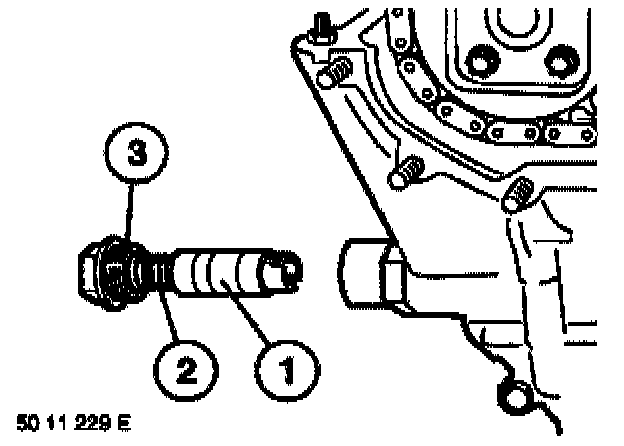 3

2

1

50 11 229 E