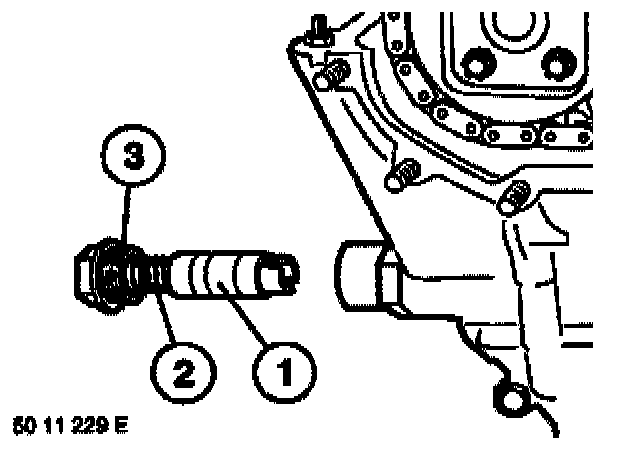 3
2
1
50 11 229 E