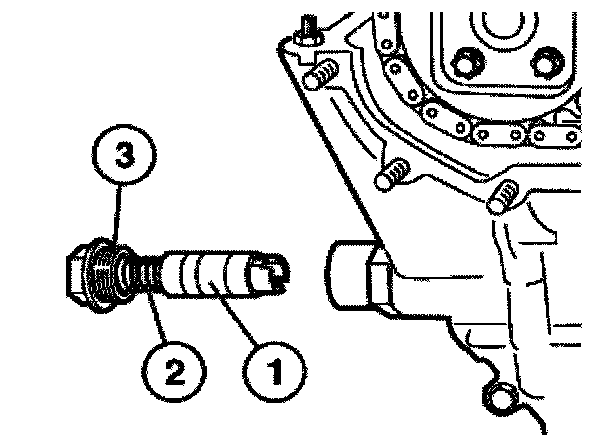 3
2
1