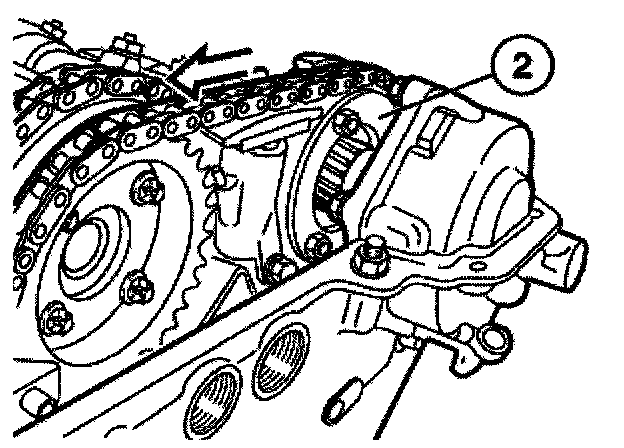 2