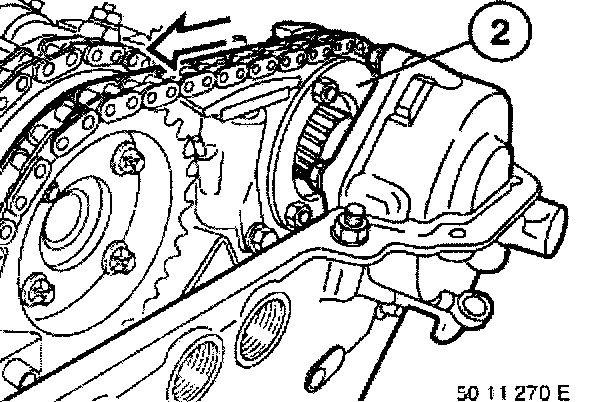 2

50 11 270 E