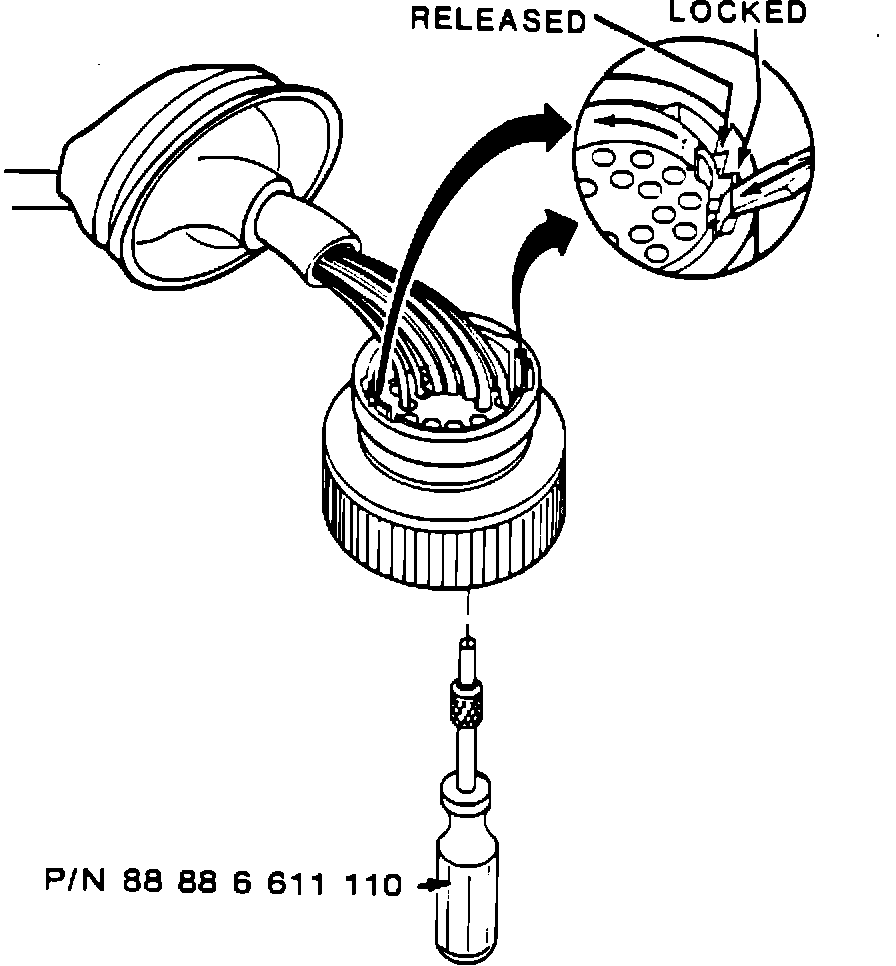 RELEASED
LOCKED
P/N 88 88 6 611 110