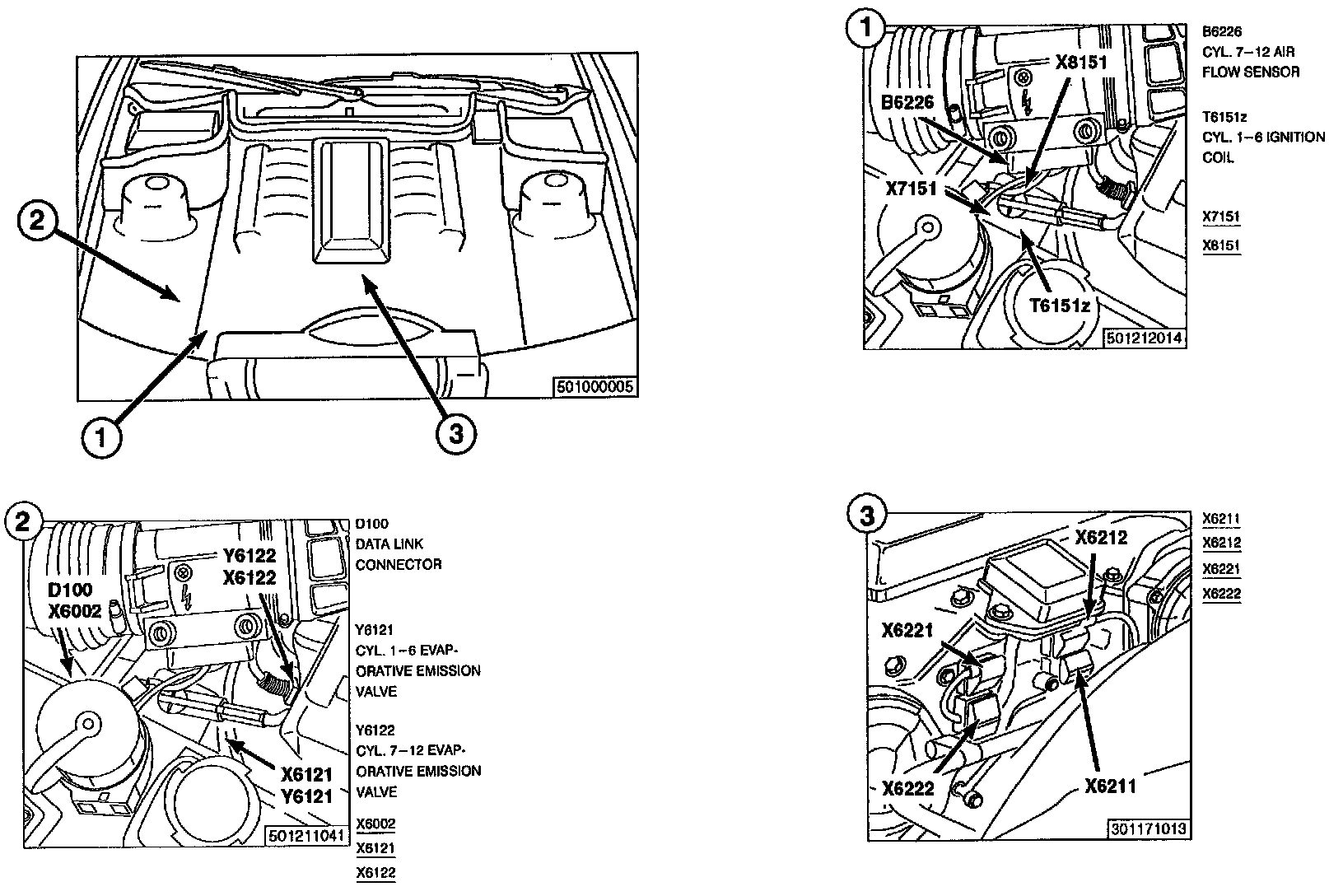 2

1

3

501000005

1

X8151

B6226

X7151

T6151z

501212014

B6226
CYL. 7–12 AIR FLOW SENSOR

T6151z
CYL. 1–6 IGNITION COIL

X7151

X8151

2

Y6122
X6122

D100
X6002

X6121
Y6121

501211041

D100
DATA LINK CONNECTOR

Y6121
CYL. 1–6 EVAPORATIVE EMISSION VALVE

Y6122
CYL. 7–12 EVAPORATIVE EMISSION VALVE

X6002

X6121

X6122

3

X6212

X6221

X6222

X6211

301171013

X6211

X6212

X6221

X6222