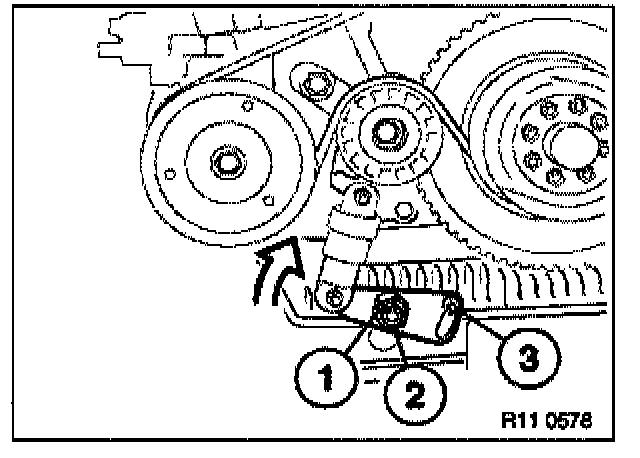 1
2
3
R11 0578