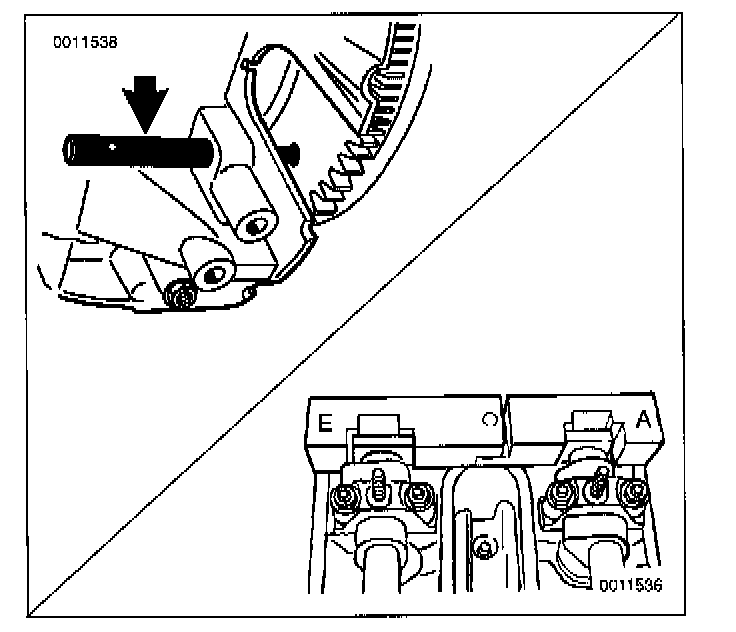 0011538

E

A

0011536