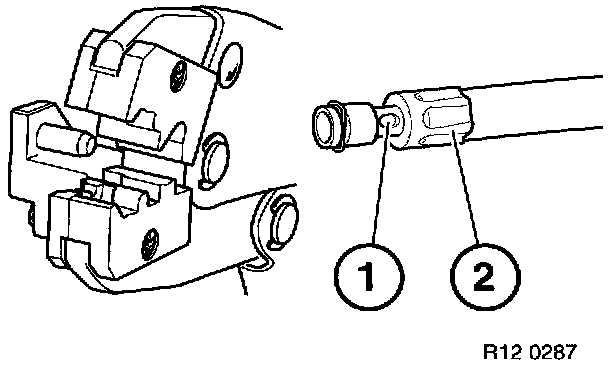 1
2
R12 0287