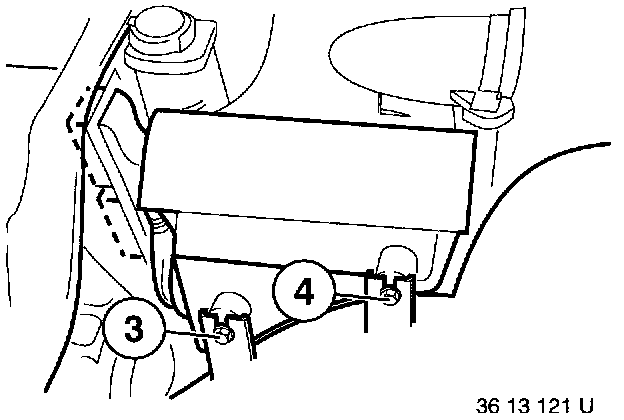 4

3

36 13 121 U