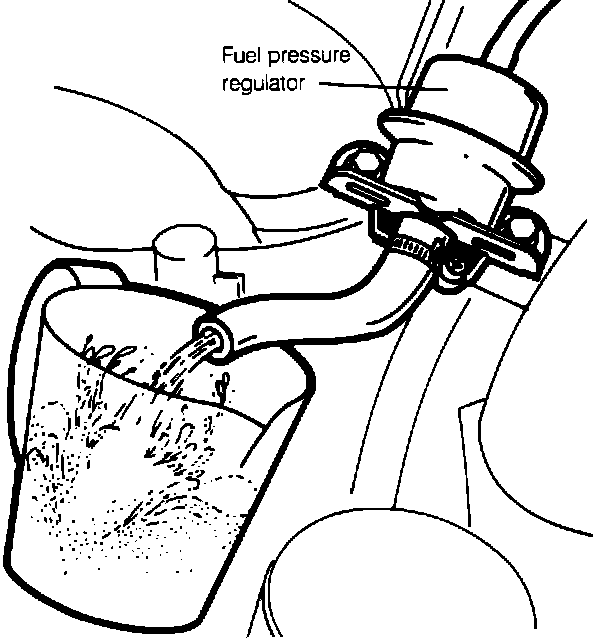 Fuel pressure regulator