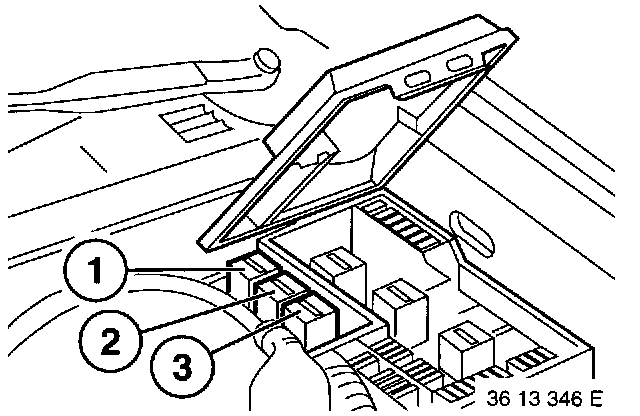 1
2
3
36 13 346 E