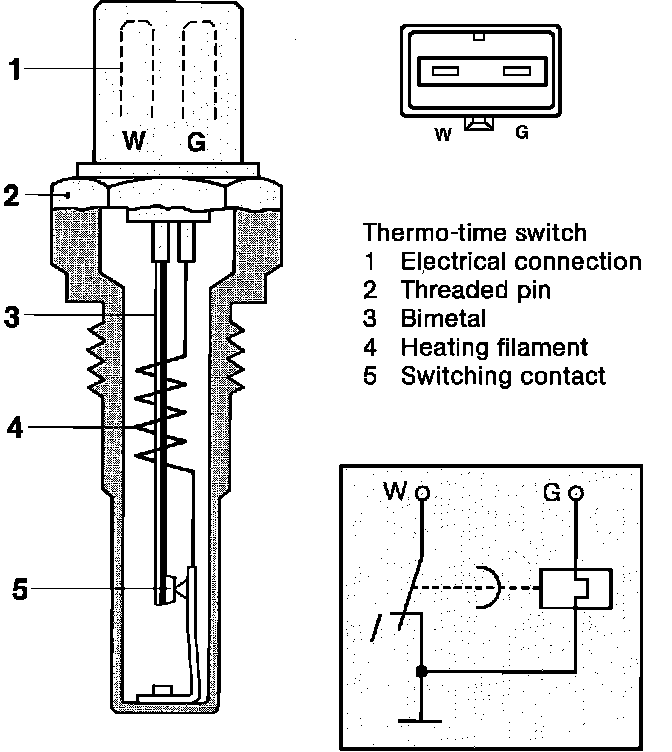 1
W G
2
3
4
5
W G

Thermo-time switch
1 Electrical connection
2 Threaded pin
3 Bimetal
4 Heating filament
5 Switching contact

W G