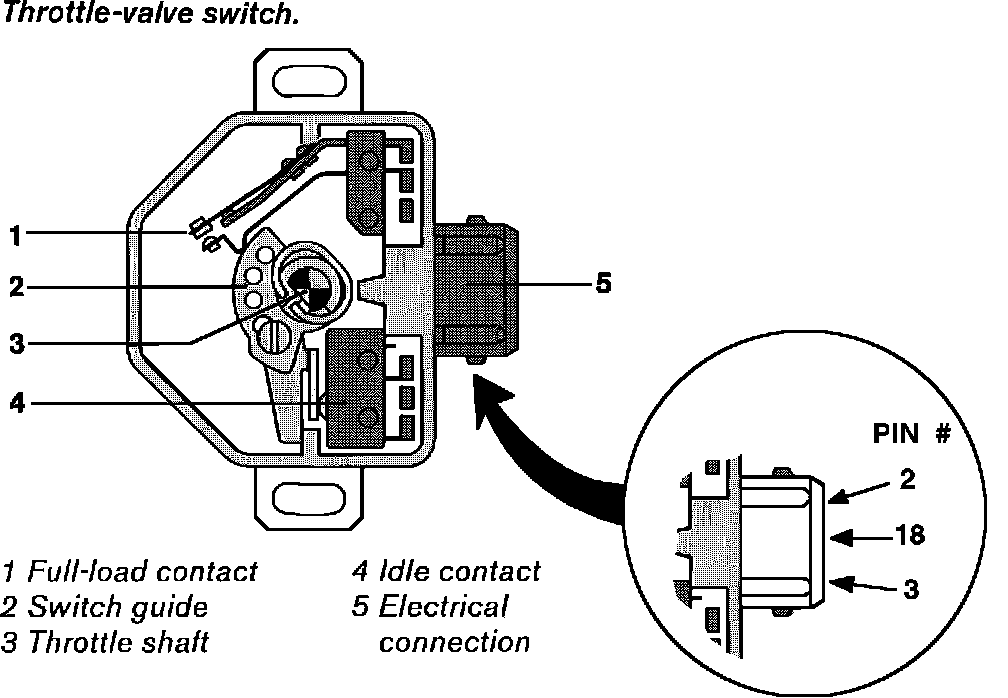 Throttle-valve switch.

1
2
3
4
5

PIN #
2
18
3

1 Full-load contact
2 Switch guide
3 Throttle shaft

4 Idle contact
5 Electrical connection