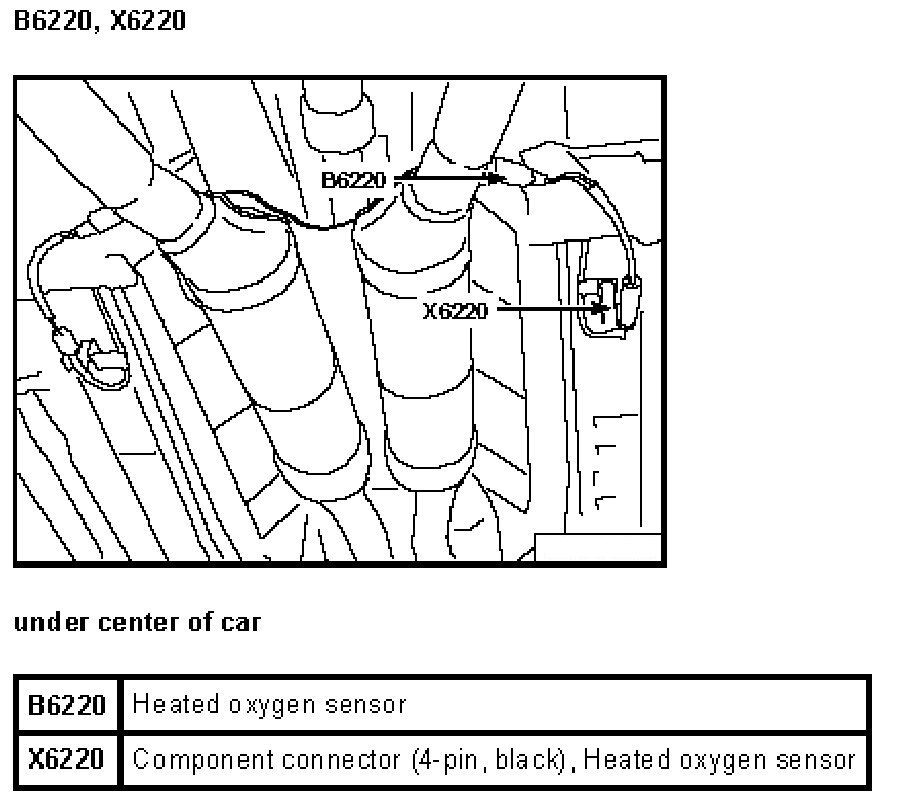 B6220, X6220

B6220

X6220

under center of car

| B6220 | Heated oxygen sensor |
|---|---|
| X6220 | Component connector (4-pin, black), Heated oxygen sensor |