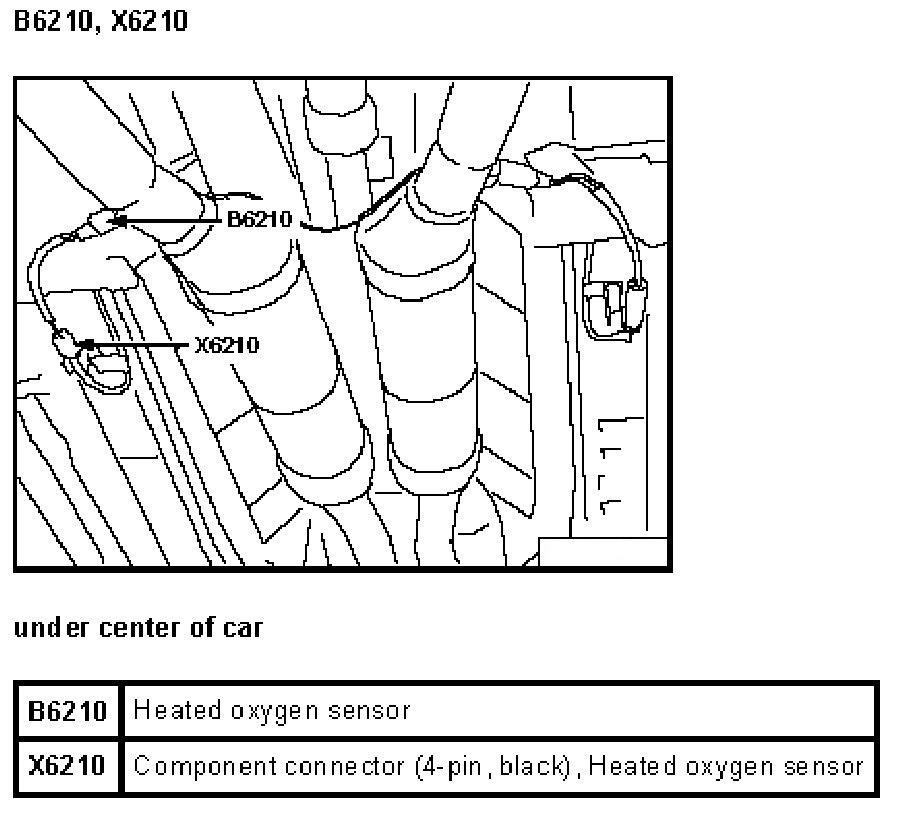 B6210, X6210

B6210

X6210

under center of car

| B6210 | Heated oxygen sensor |
|---|---|
| X6210 | Component connector (4-pin, black), Heated oxygen sensor |