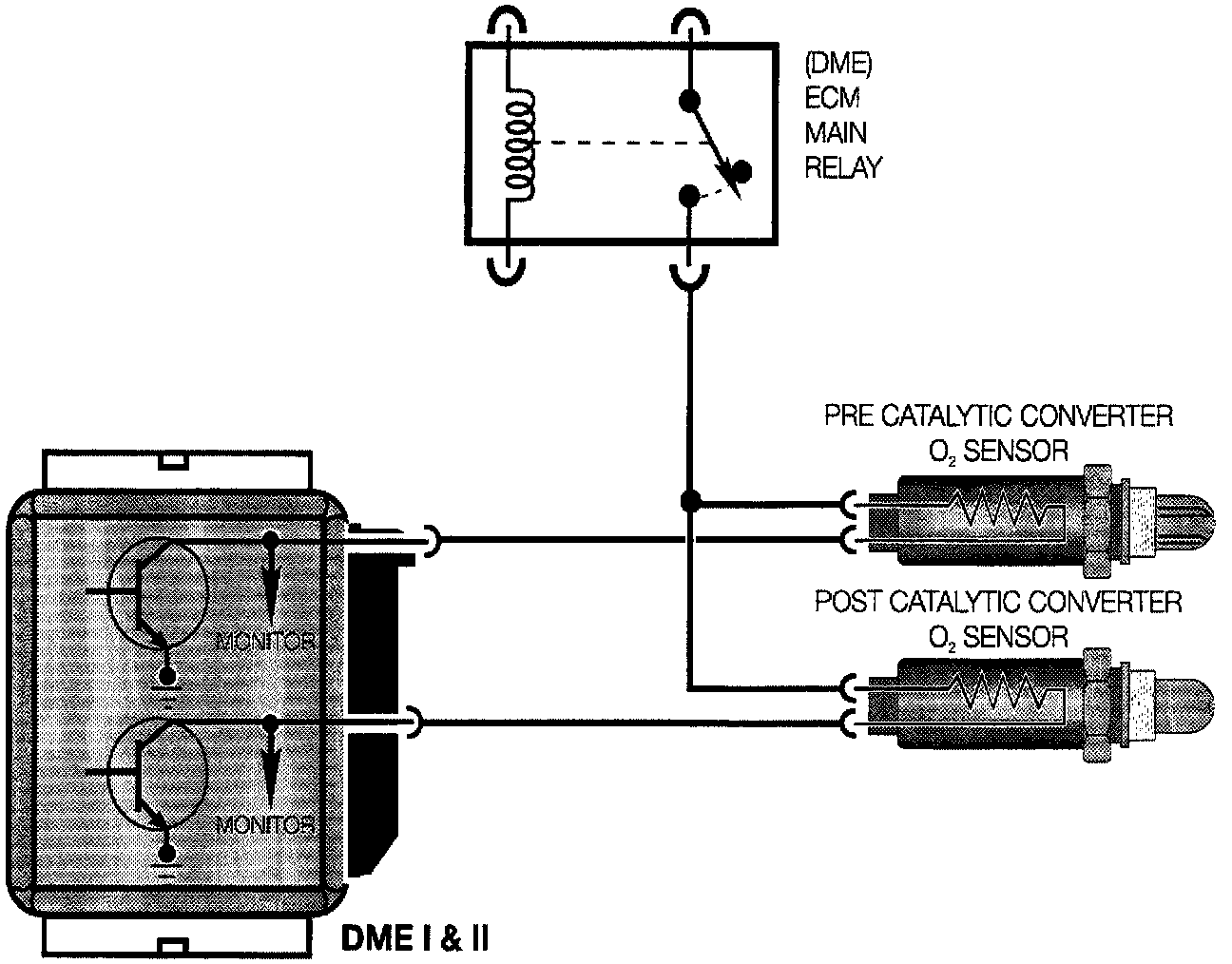 (DME)
ECM
MAIN
RELAY

PRE CATALYTIC CONVERTER
$O_2$ SENSOR

POST CATALYTIC CONVERTER
$O_2$ SENSOR

MONITOR

MONITOR

DME I & II