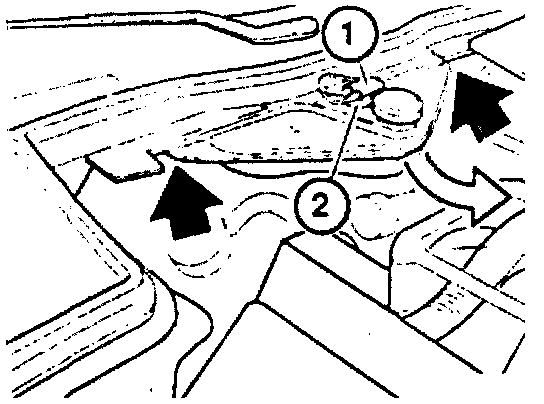 1
2