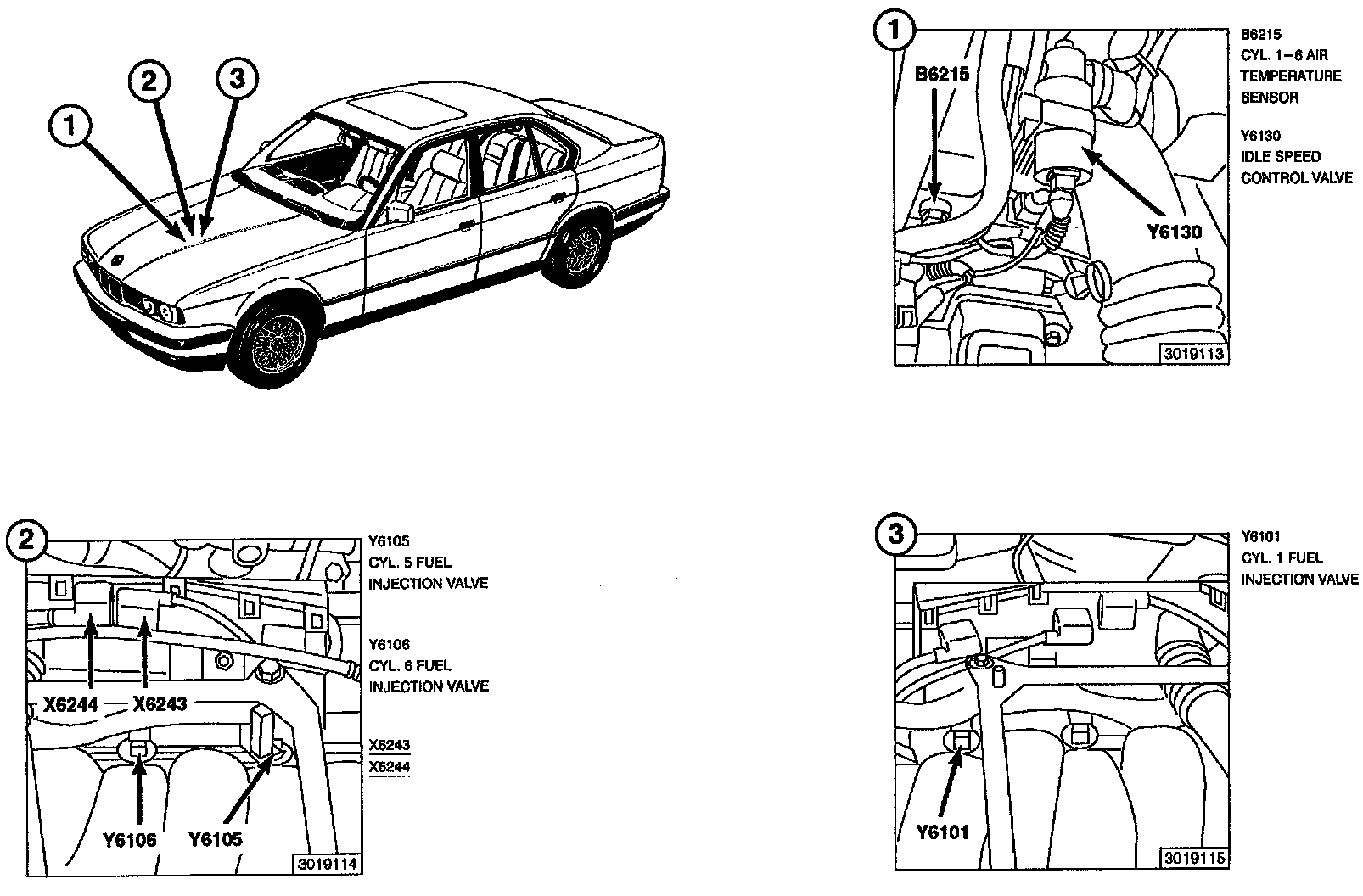 1
2
3

1
B6215
Y6130
3019113

B6215
CYL. 1–6 AIR TEMPERATURE SENSOR

Y6130
IDLE SPEED CONTROL VALVE

2
X6244
X6243
Y6106
Y6105
3019114

Y6105
CYL. 5 FUEL INJECTION VALVE

Y6106
CYL. 6 FUEL INJECTION VALVE

X6243
X6244

3
Y6101
3019115

Y6101
CYL. 1 FUEL INJECTION VALVE