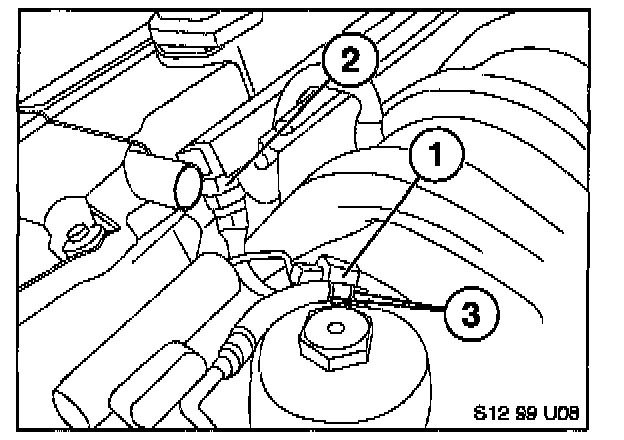 2
1
3
612 99 U08