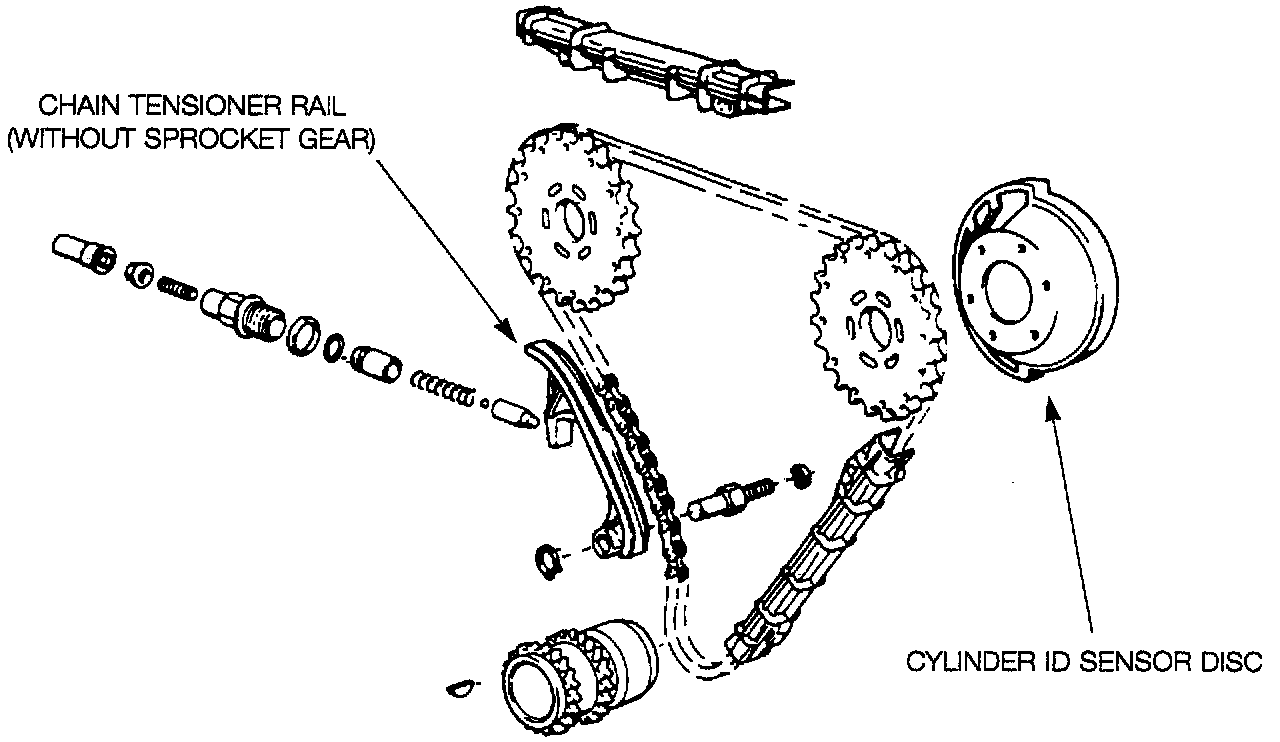 CHAIN TENSIONER RAIL
(WITHOUT SPROCKET GEAR)

CYLINDER ID SENSOR DISC