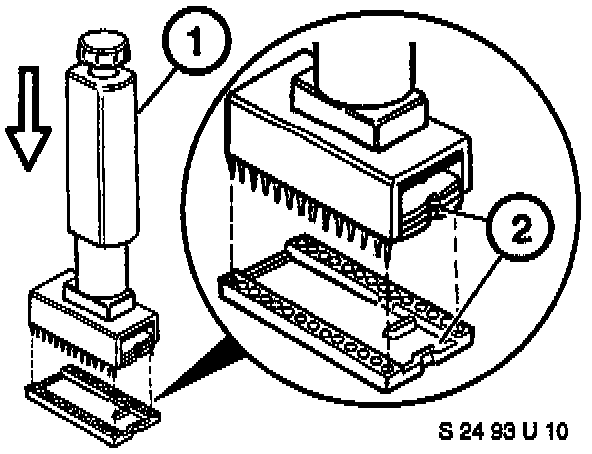 1

2

S 24 93 U 10