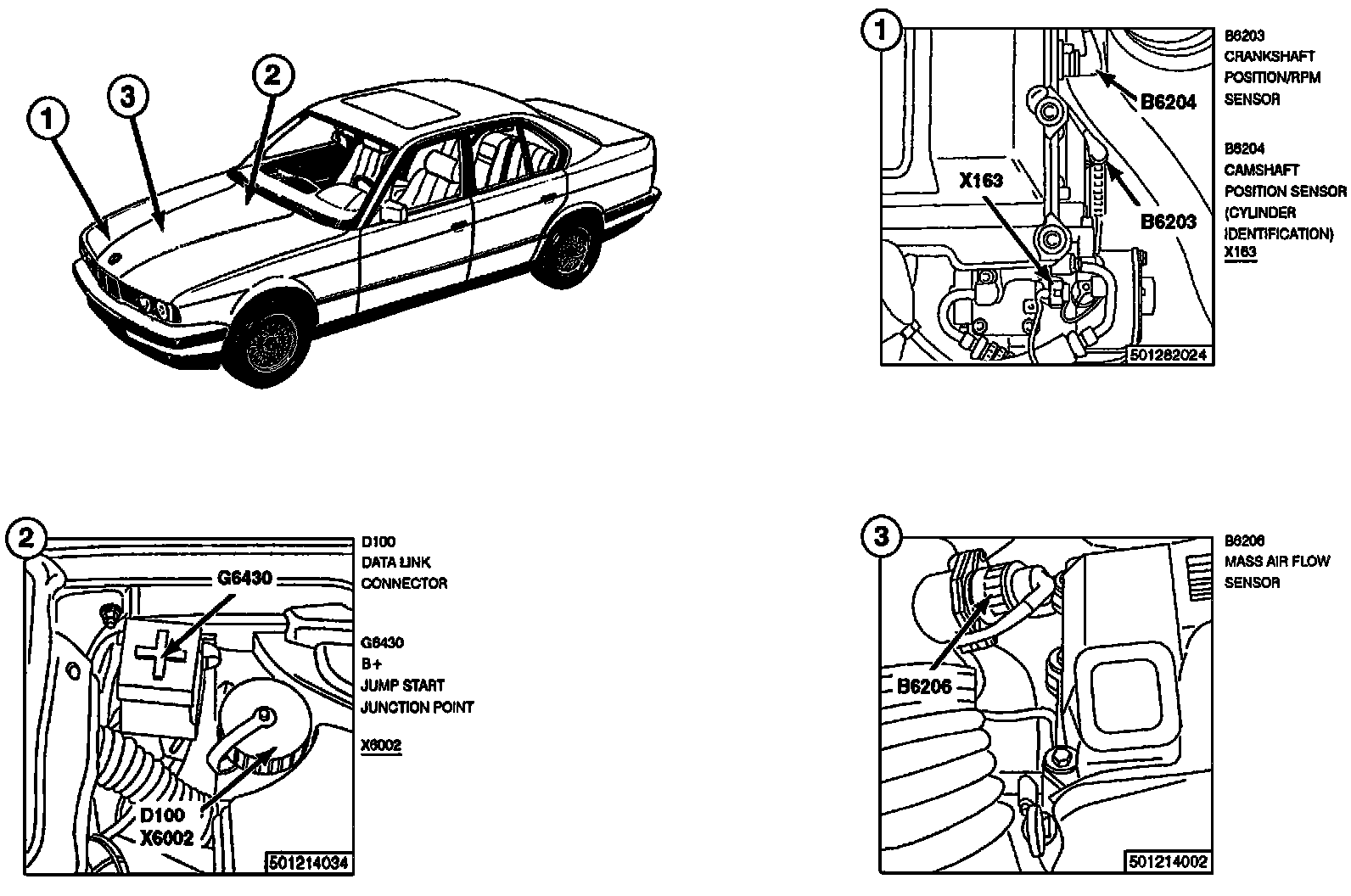 1
3
2

1
B6204
X163
B6203
501282024

B6203
CRANKSHAFT
POSITION/RPM
SENSOR

B6204
CAMSHAFT
POSITION SENSOR
(CYLINDER
IDENTIFICATION)
X163

2
G6430
D100
X6002
501214034

D100
DATA LINK
CONNECTOR

G6430
B+
JUMP START
JUNCTION POINT

X6002

3
B6206
501214002

B6206
MASS AIR FLOW
SENSOR