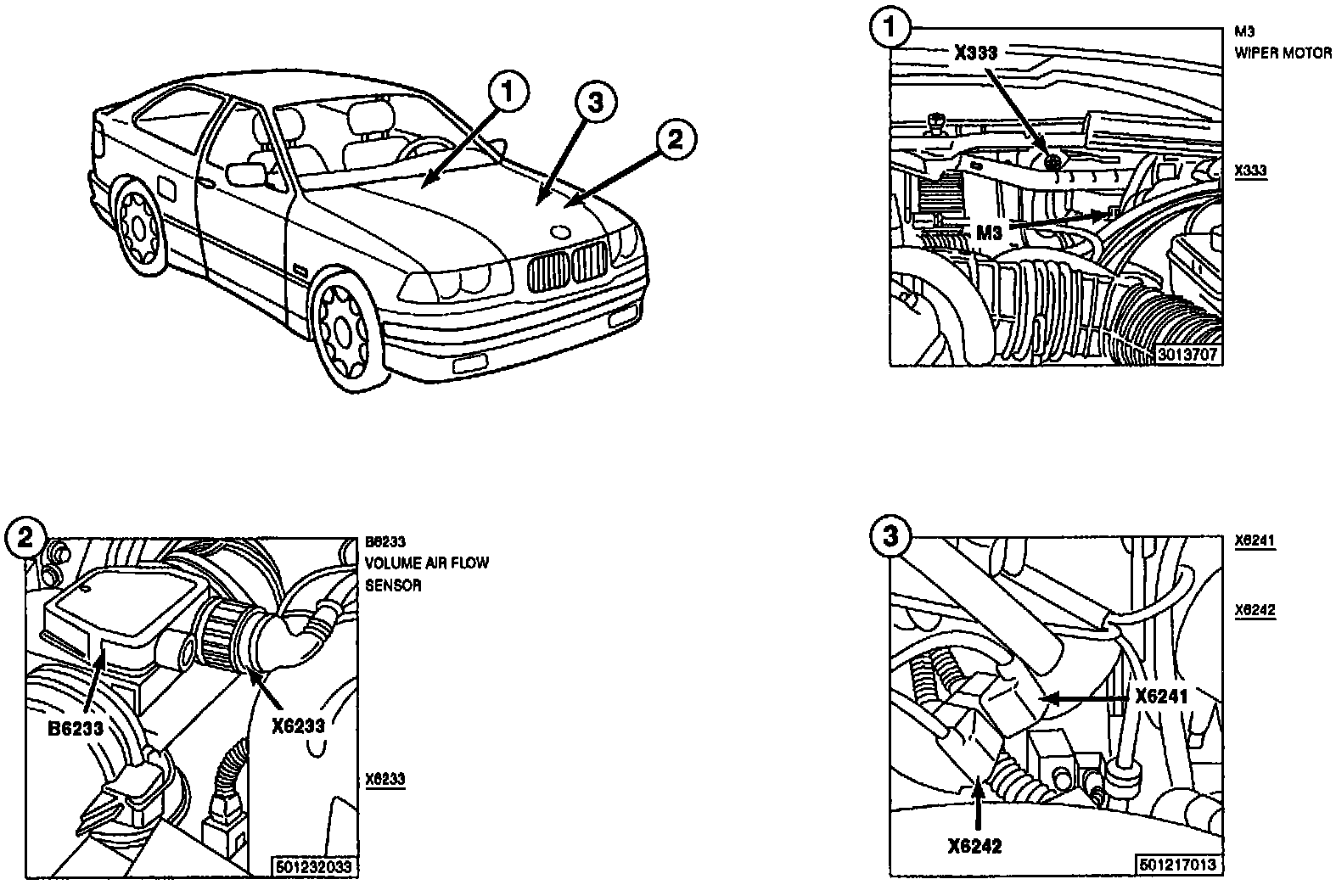 1
3
2

1
X333
M3
3013707

M3
WIPER MOTOR

X333

2
B6233
X6233
501232033

B6233
VOLUME AIR FLOW SENSOR

X6233

3
X6241
X6242
501217013

X6241

X6242