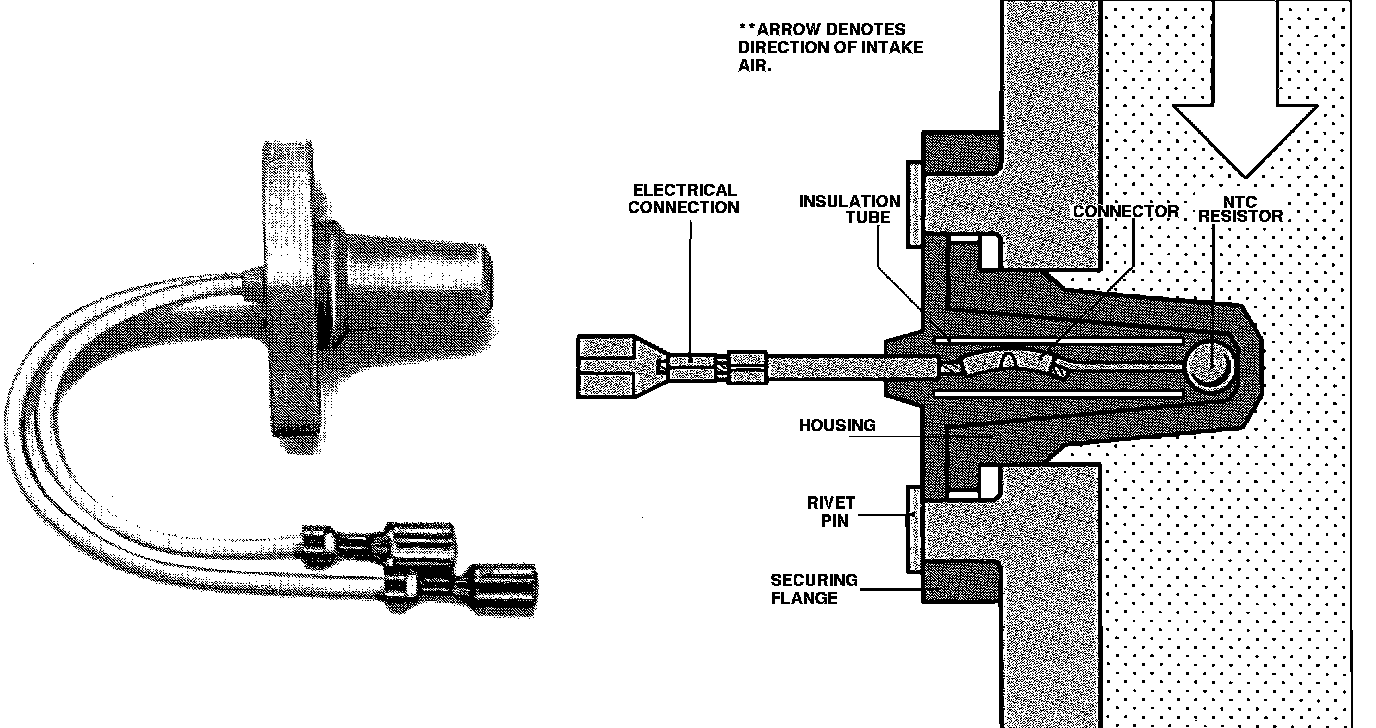 **ARROW DENOTES DIRECTION OF INTAKE AIR.

ELECTRICAL CONNECTION

INSULATION TUBE

CONNECTOR

NTC RESISTOR

HOUSING

RIVET PIN

SECURING FLANGE