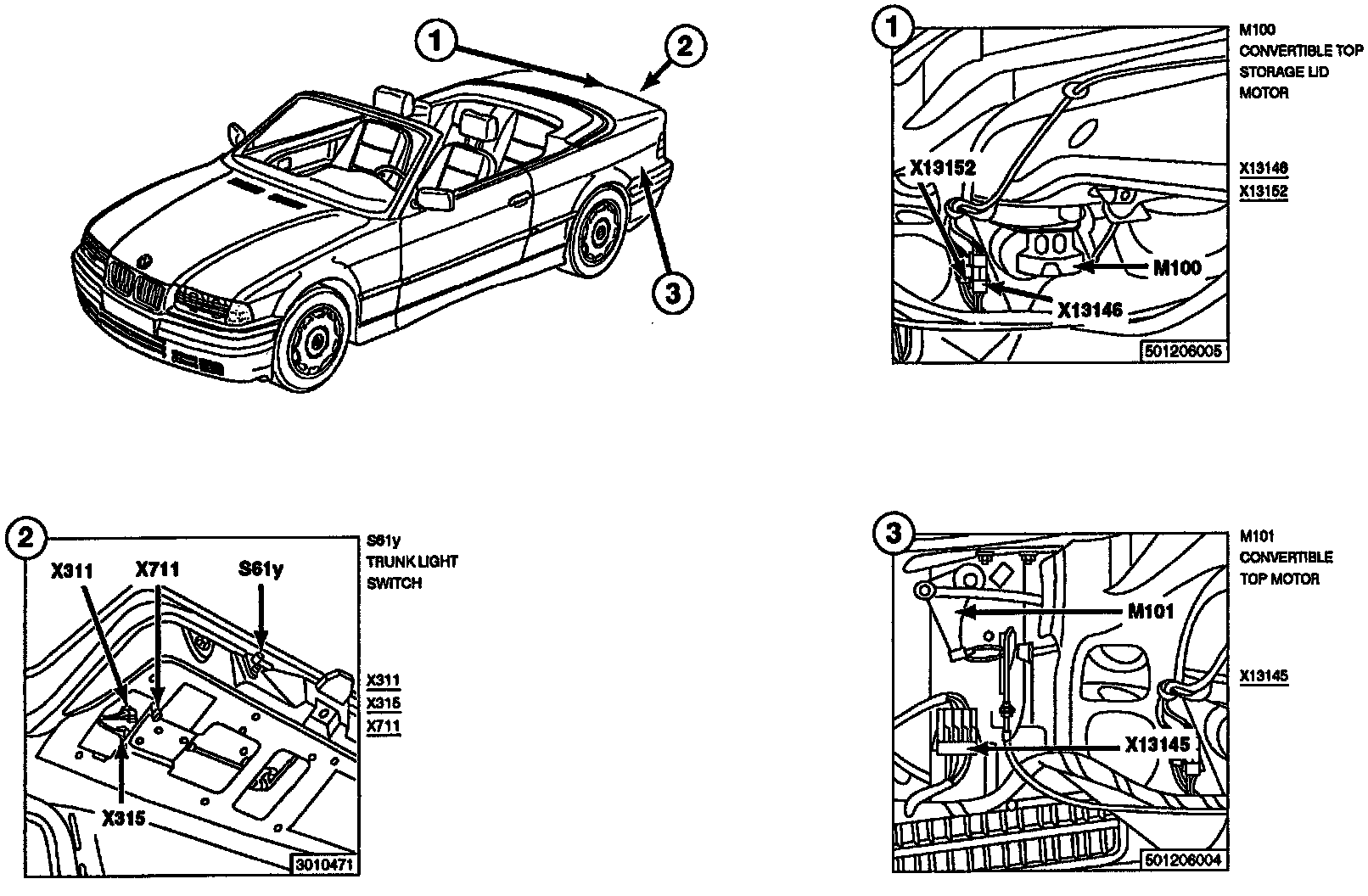 1
2
3

1
X13152
M100
X13146
501206005

M100
CONVERTIBLE TOP
STORAGE LID
MOTOR

X13146
X13152

2
X311
X711
S61y
X315
3010471

S61y
TRUNK LIGHT
SWITCH

X311
X315
X711

3
M101
X13145
501206004

M101
CONVERTIBLE
TOP MOTOR

X13145