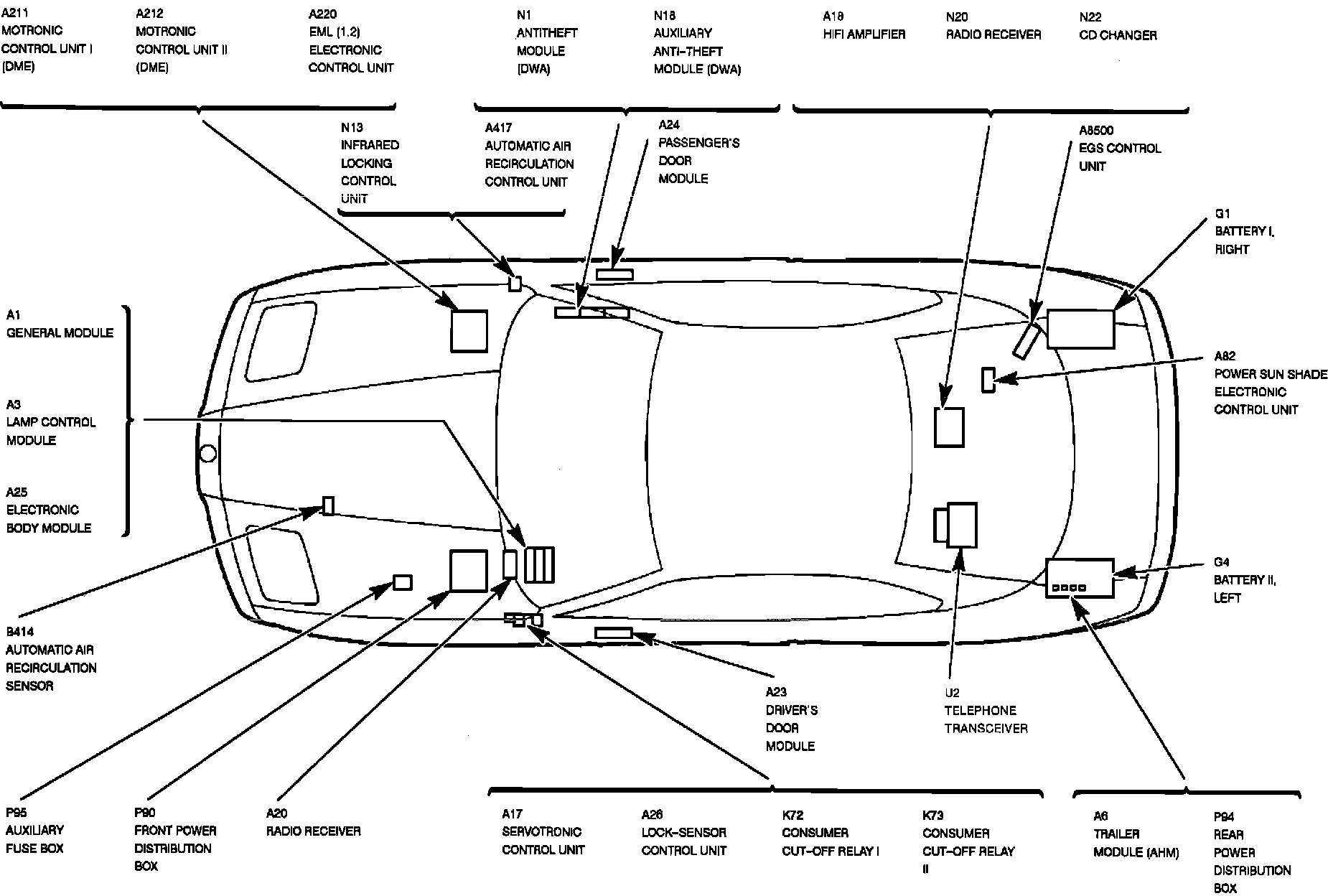 A211
MOTRONIC
CONTROL UNIT I
(DME)

A212
MOTRONIC
CONTROL UNIT II
(DME)

A220
EML (1.2)
ELECTRONIC
CONTROL UNIT

N1
ANTITHEFT
MODULE
(DWA)

N18
AUXILIARY
ANTI-THEFT
MODULE (DWA)

A18
HIFI AMPLIFIER

N20
RADIO RECEIVER

N22
CD CHANGER

N13
INFRARED
LOCKING
CONTROL
UNIT

A417
AUTOMATIC AIR
RECIRCULATION
CONTROL UNIT

A24
PASSENGER'S
DOOR
MODULE

A8500
EGS CONTROL
UNIT

G1
BATTERY I,
RIGHT

A1
GENERAL MODULE

A3
LAMP CONTROL
MODULE

A25
ELECTRONIC
BODY MODULE

A82
POWER SUN SHADE
ELECTRONIC
CONTROL UNIT

G4
BATTERY II,
LEFT

B414
AUTOMATIC AIR
RECIRCULATION
SENSOR

A23
DRIVER'S
DOOR
MODULE

U2
TELEPHONE
TRANSCEIVER

P95
AUXILIARY
FUSE BOX

P90
FRONT POWER
DISTRIBUTION
BOX

A20
RADIO RECEIVER

A17
SERVOTRONIC
CONTROL UNIT

A26
LOCK-SENSOR
CONTROL UNIT

K72
CONSUMER
CUT-OFF RELAY I

K73
CONSUMER
CUT-OFF RELAY
II

A6
TRAILER
MODULE (AHM)

P94
REAR
POWER
DISTRIBUTION
BOX