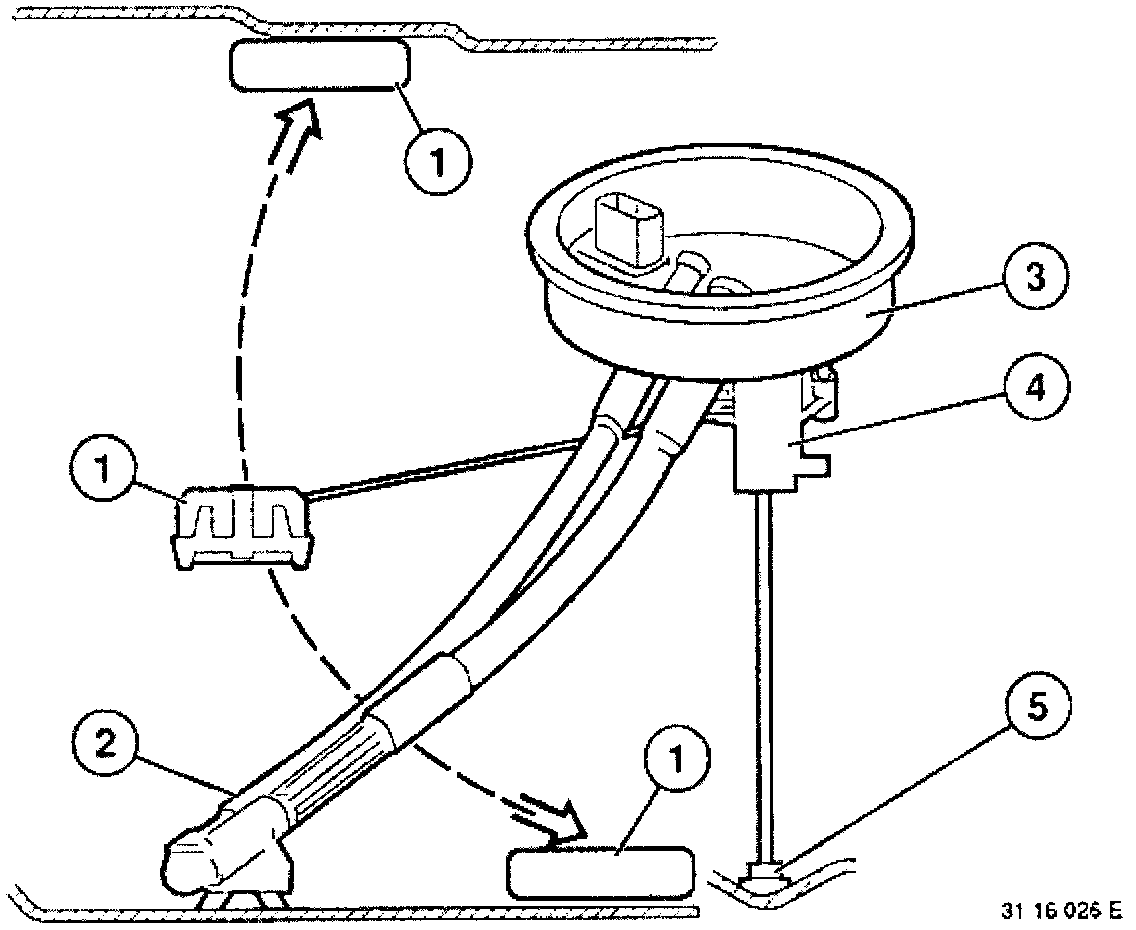 1
3
4
1
5
2
1
31 16 026 E