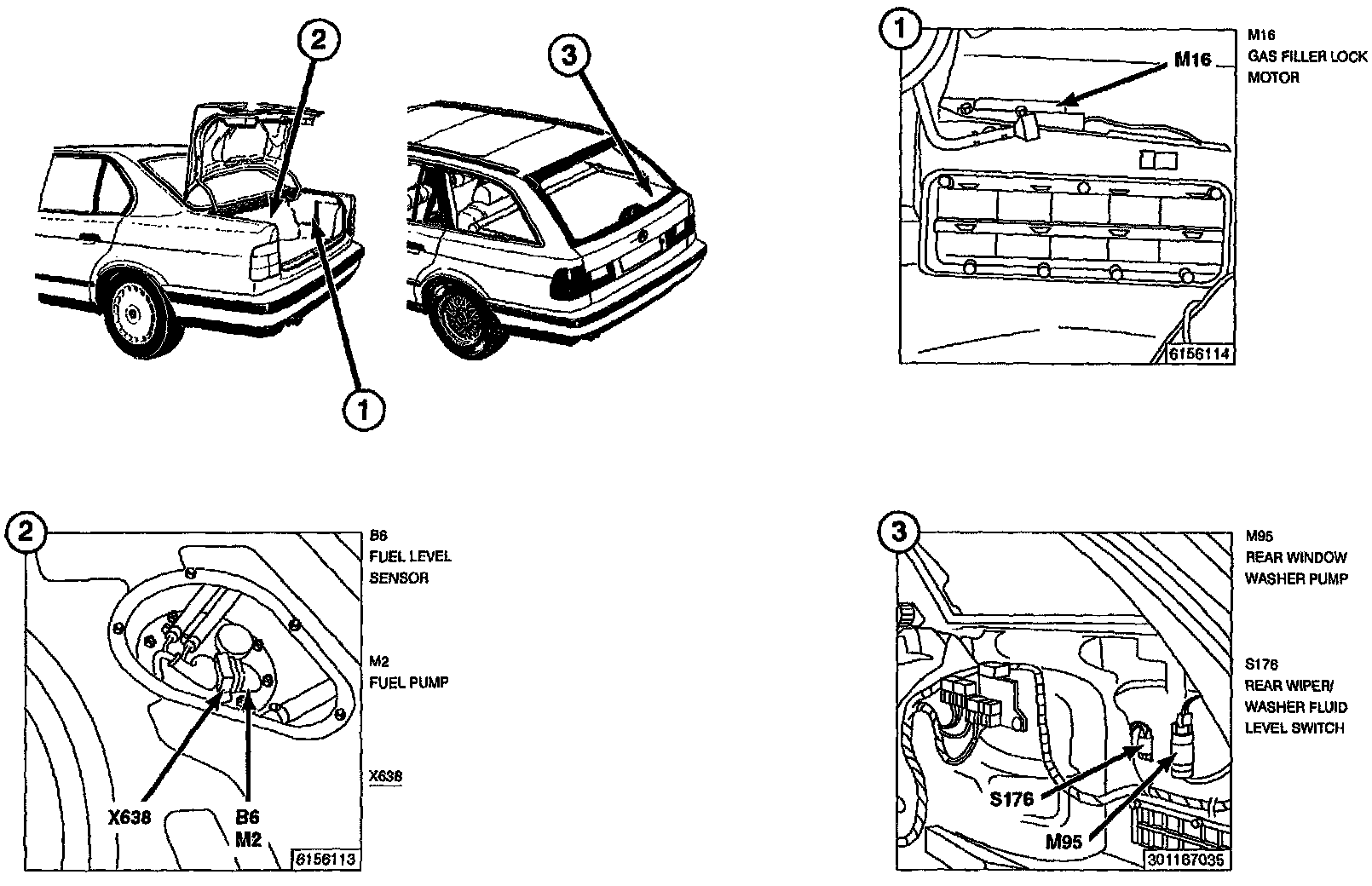 2

3

1

1

M16

M16
GAS FILLER LOCK
MOTOR

6156114

2

B6
FUEL LEVEL
SENSOR

M2
FUEL PUMP

X638

X638

B6
M2

6156113

3

M95
REAR WINDOW
WASHER PUMP

S176
REAR WIPER/
WASHER FLUID
LEVEL SWITCH

S176

M95

301167035