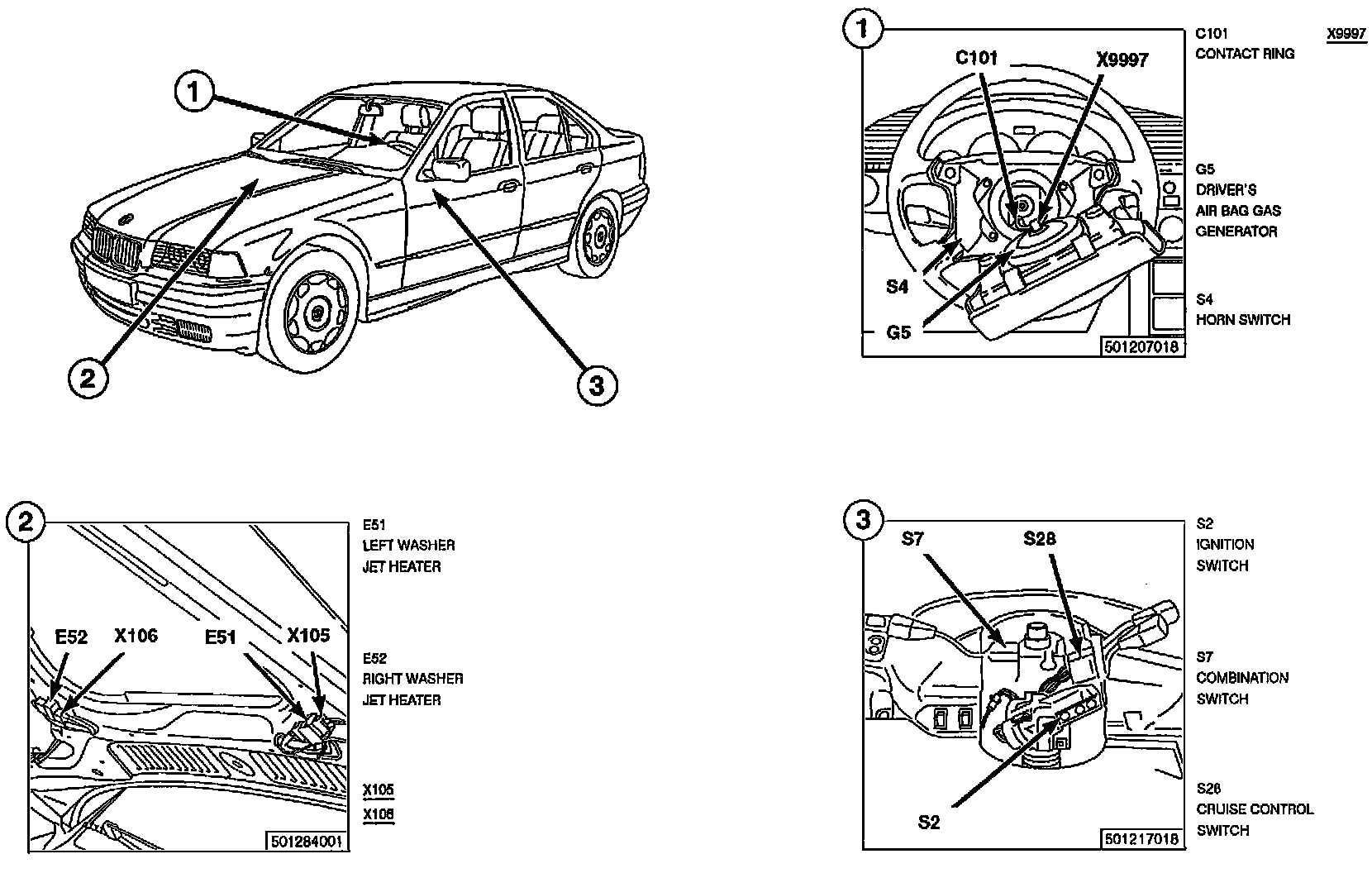 1

2

3

1

C101

X9997

S4

G5

501207018

C101
CONTACT RING

X9997

G5
DRIVER'S
AIR BAG GAS
GENERATOR

S4
HORN SWITCH

2

E52

X106

E51

X105

501284001

E51
LEFT WASHER
JET HEATER

E52
RIGHT WASHER
JET HEATER

X105

X106

3

S7

S28

S2

501217018

S2
IGNITION
SWITCH

S7
COMBINATION
SWITCH

S28
CRUISE CONTROL
SWITCH