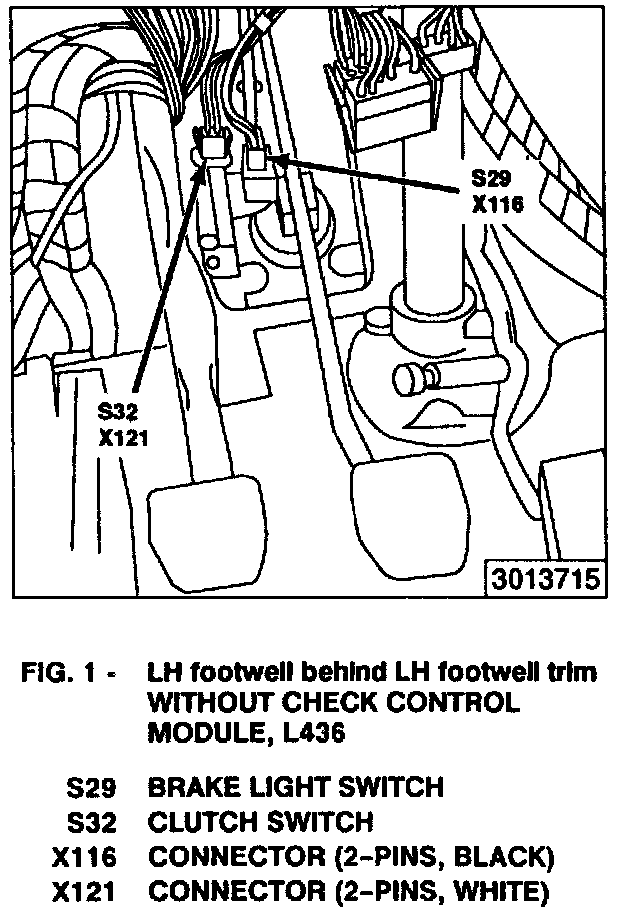 S29
X116

S32
X121

3013715

FIG. 1 - LH footwell behind LH footwell trim WITHOUT CHECK CONTROL MODULE, L436

S29 BRAKE LIGHT SWITCH
S32 CLUTCH SWITCH
X116 CONNECTOR (2-PINS, BLACK)
X121 CONNECTOR (2-PINS, WHITE)