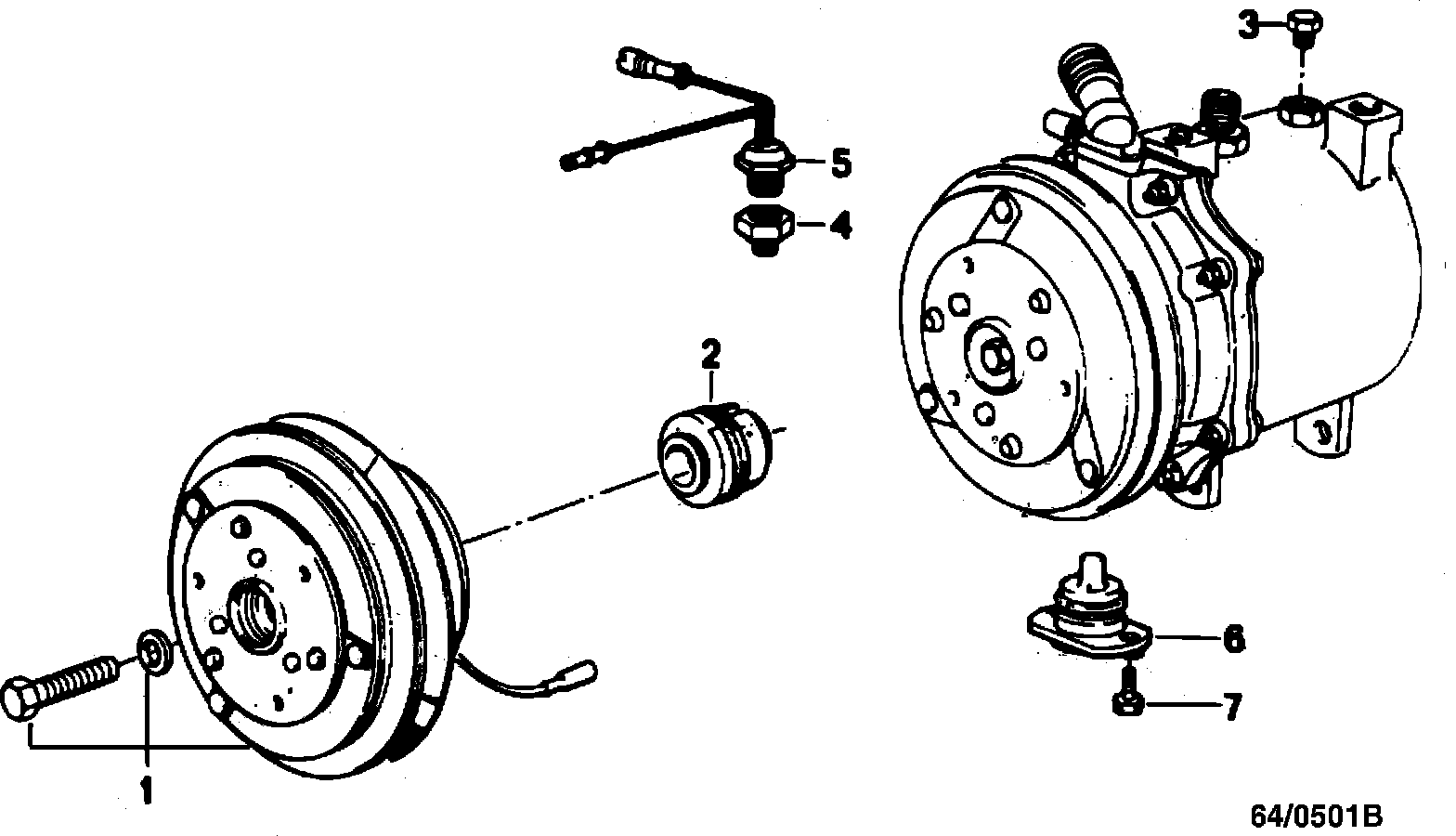 3
5
4
2
6
7
1
64/0501B