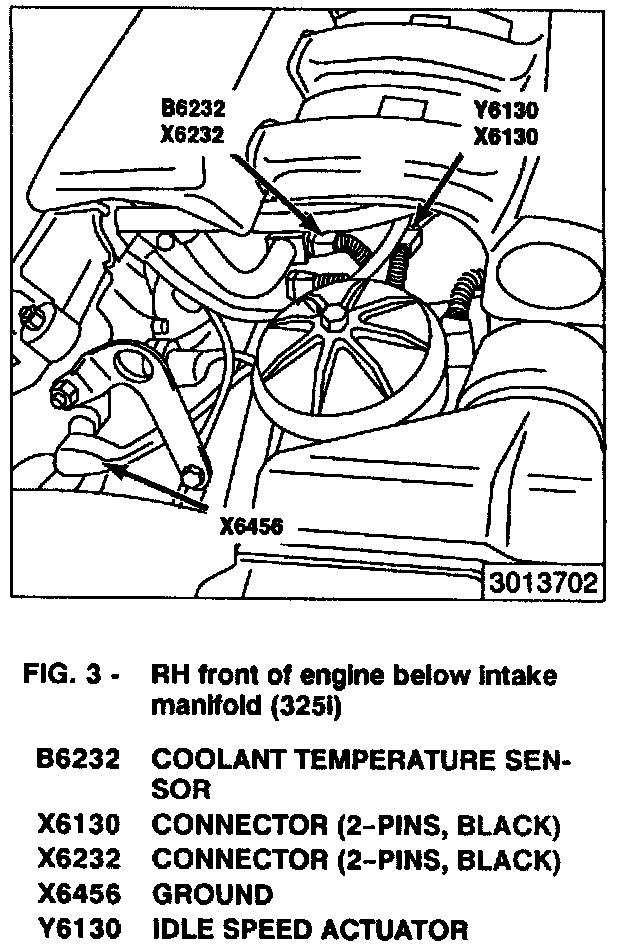 B6232
X6232

Y6130
X6130

X6456

3013702

FIG. 3 - RH front of engine below intake manifold (325i)

B6232 COOLANT TEMPERATURE SENSOR
X6130 CONNECTOR (2-PINS, BLACK)
X6232 CONNECTOR (2-PINS, BLACK)
X6456 GROUND
Y6130 IDLE SPEED ACTUATOR