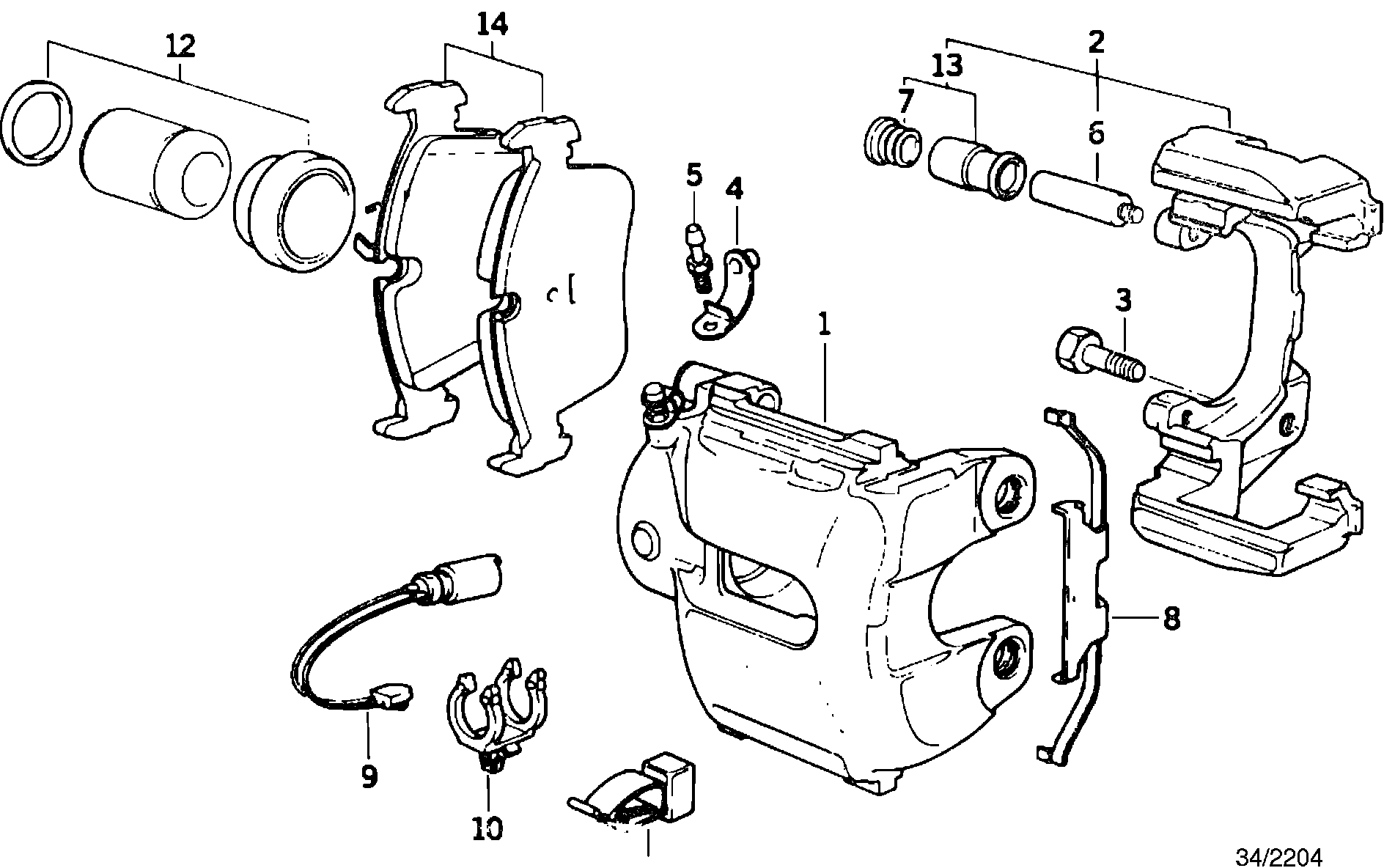 12
14
2
13
7
6
5
4
3
1
8
9
10
34/2204