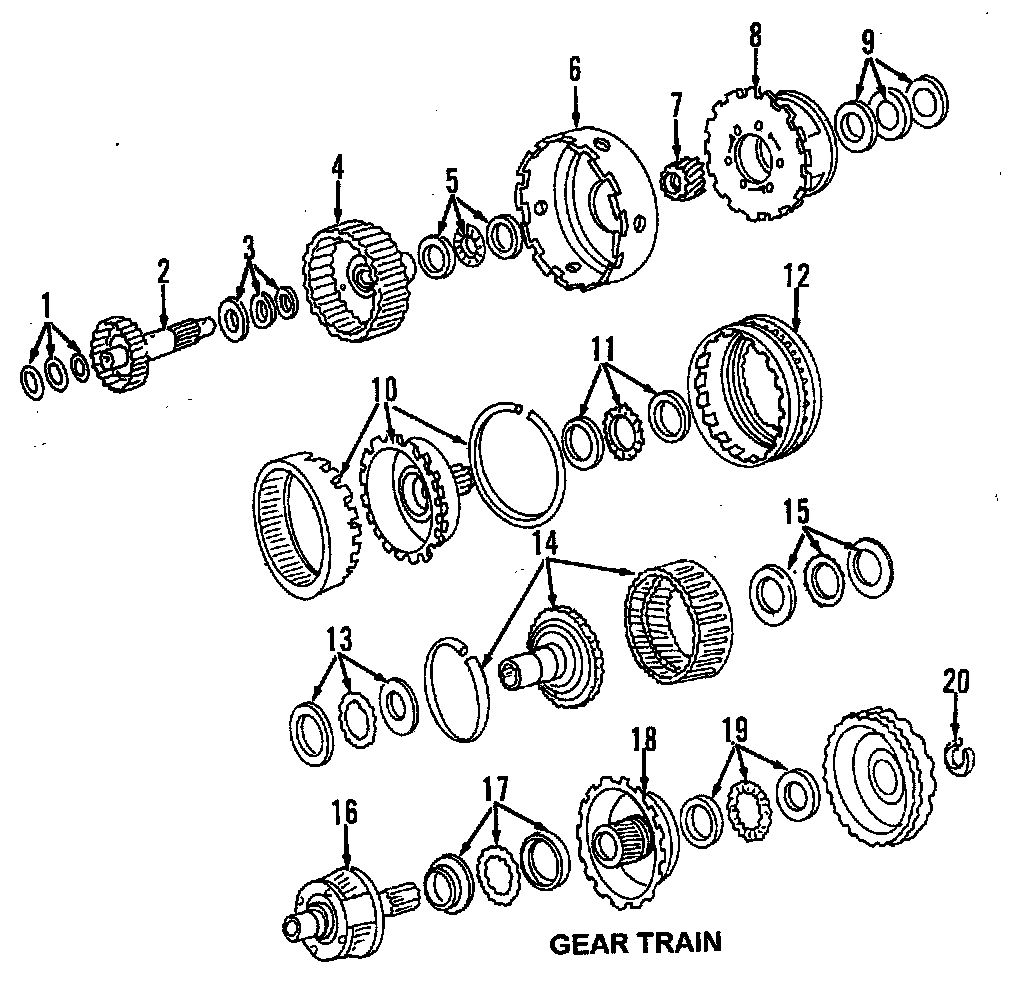 1
2
3
4
5
6
7
8
9
10
11
12
13
14
15
16
17
18
19
20
GEAR TRAIN