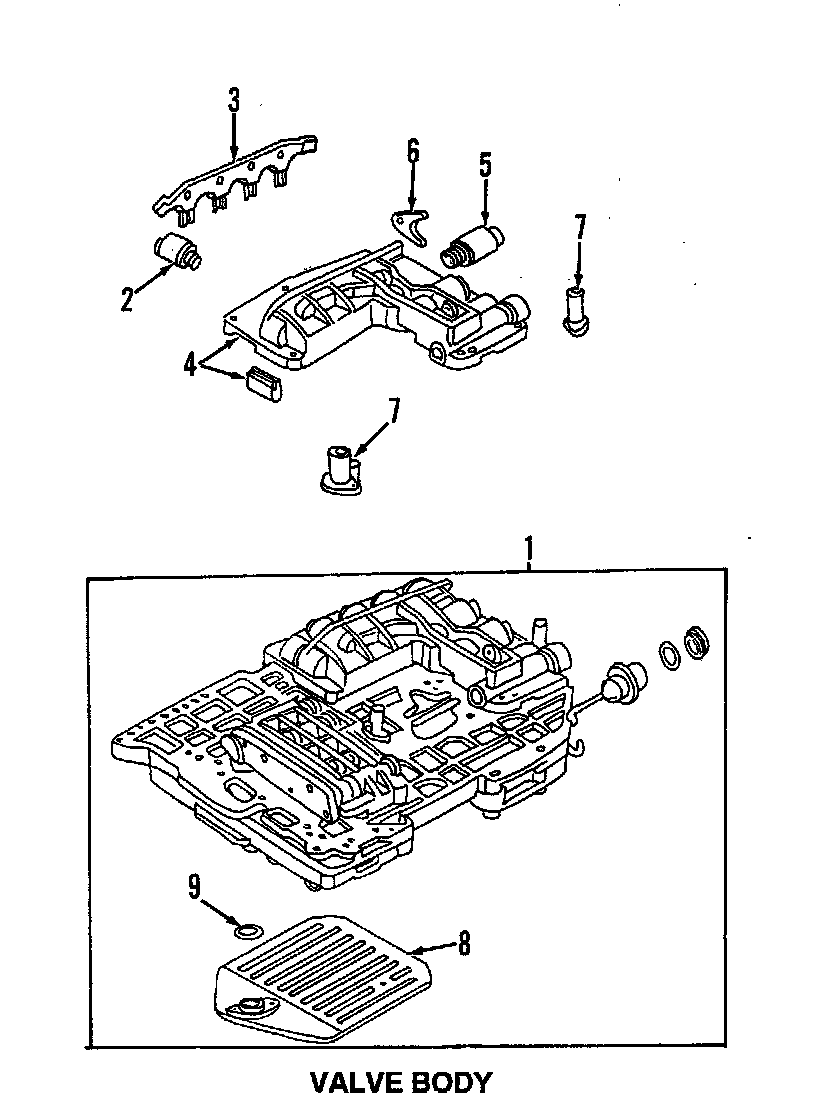 3
6
5
7
2
4
7
1
9
8
VALVE BODY