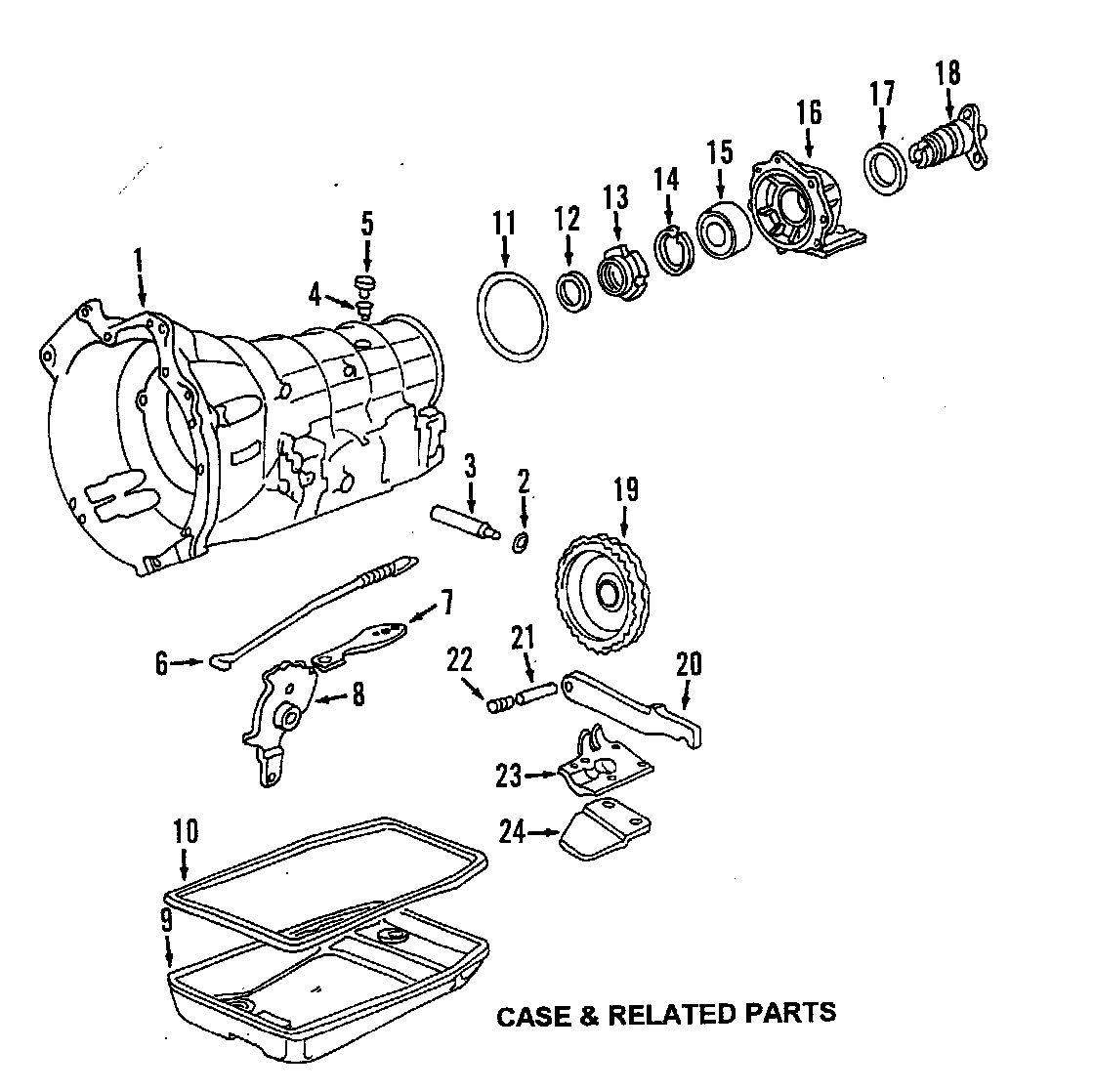 18
17
16
15
14
13
12
11
5
4
1
3
2
19
7
6
8
22
21
20
23
24
10
9
CASE & RELATED PARTS