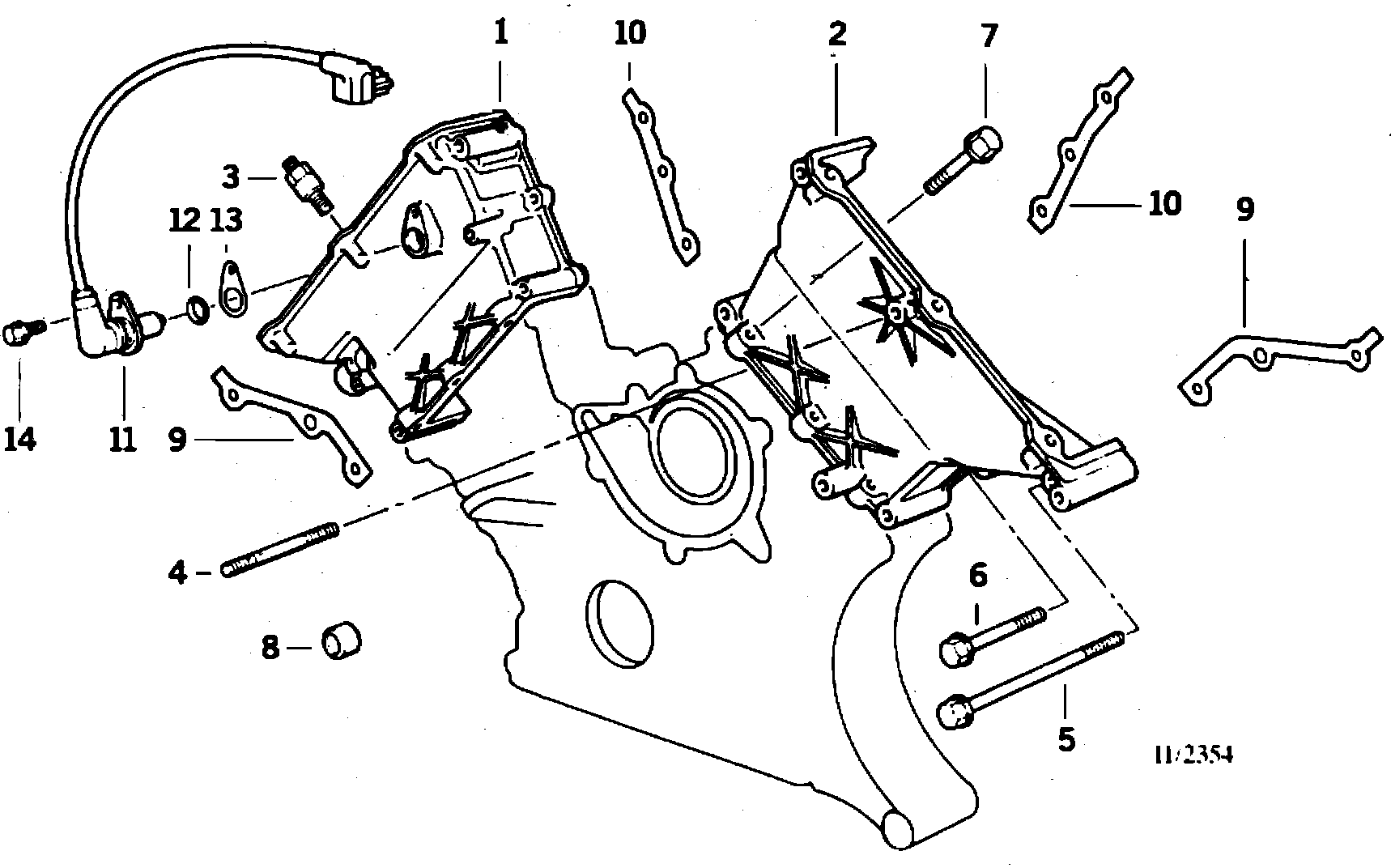 1
10
2
7
3
12
13
10
9
14
11
9
4
8
6
5
11/2354