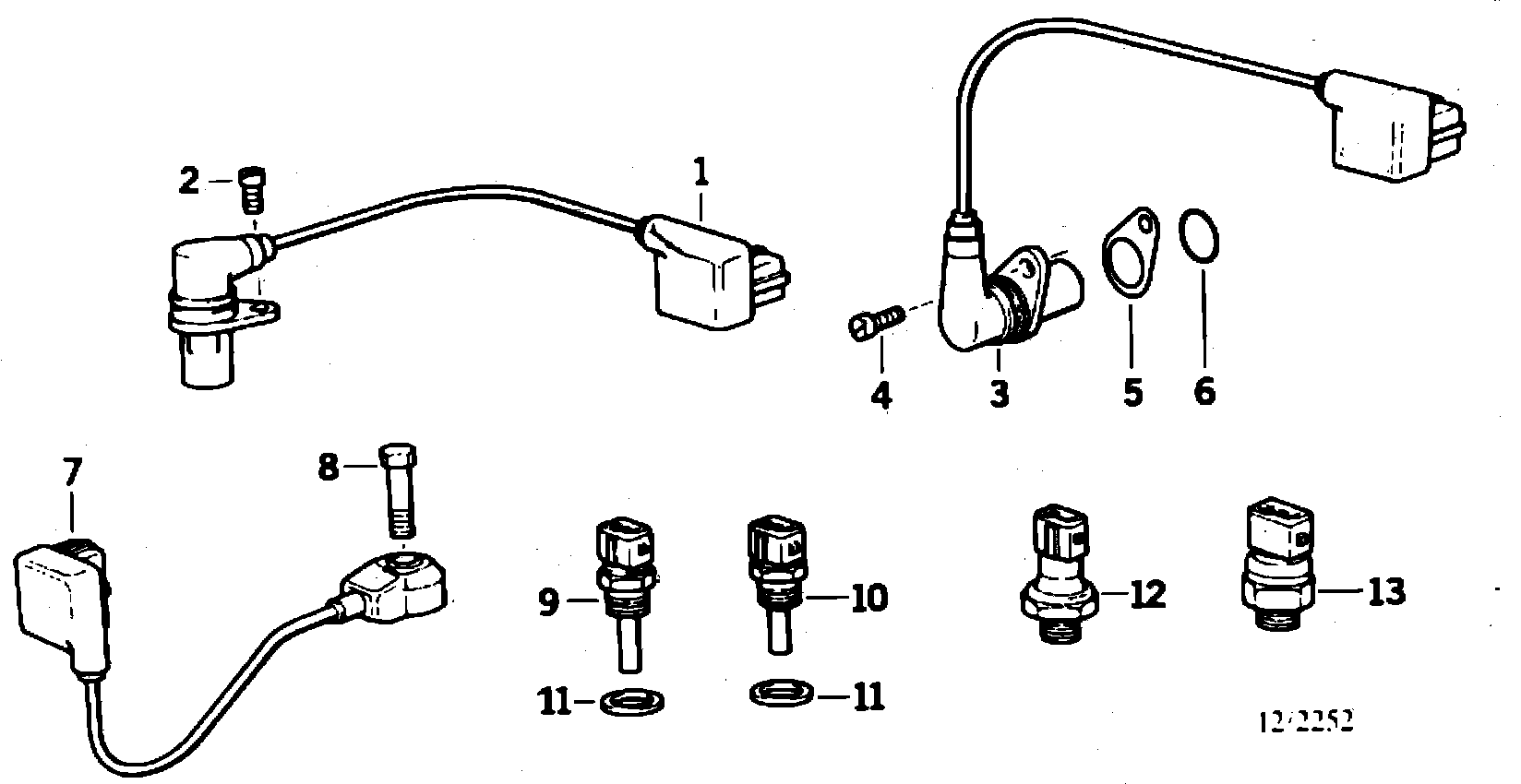 2
1
4
3
5
6
7
8
9
10
12
13
11
11
12/2252