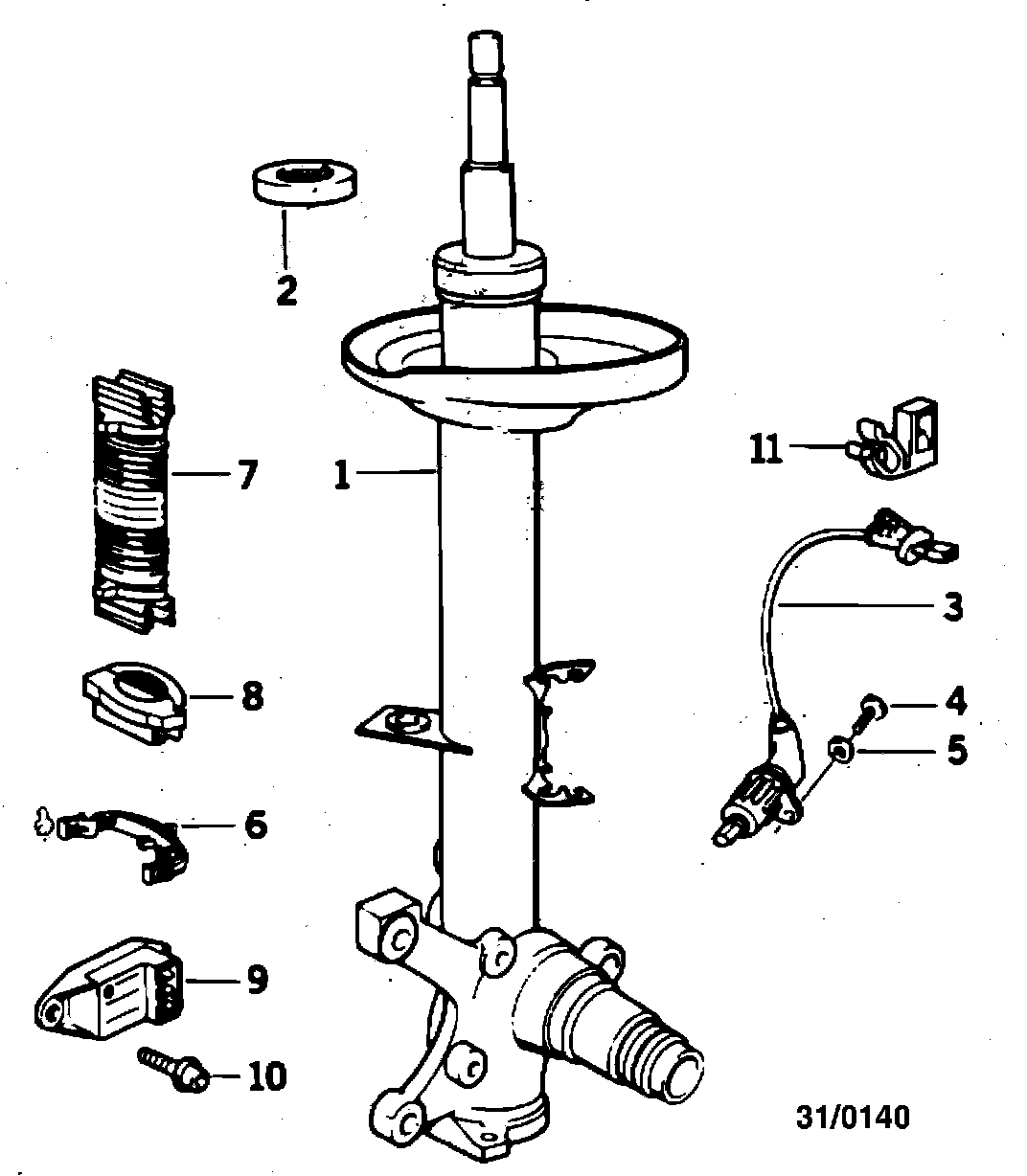 2
7
1
11
3
8
4
5
6
9
10
31/0140