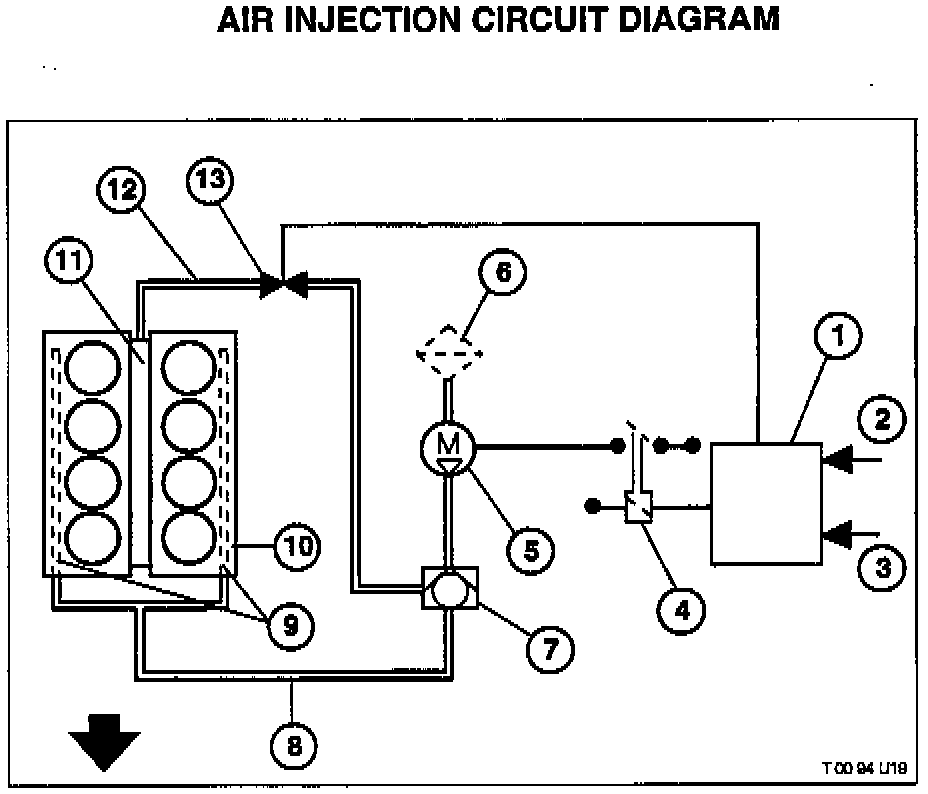 AIR INJECTION CIRCUIT DIAGRAM

12
13
11
6
1
2
M
5
4
3
10
9
7
8
T 00 94 U19