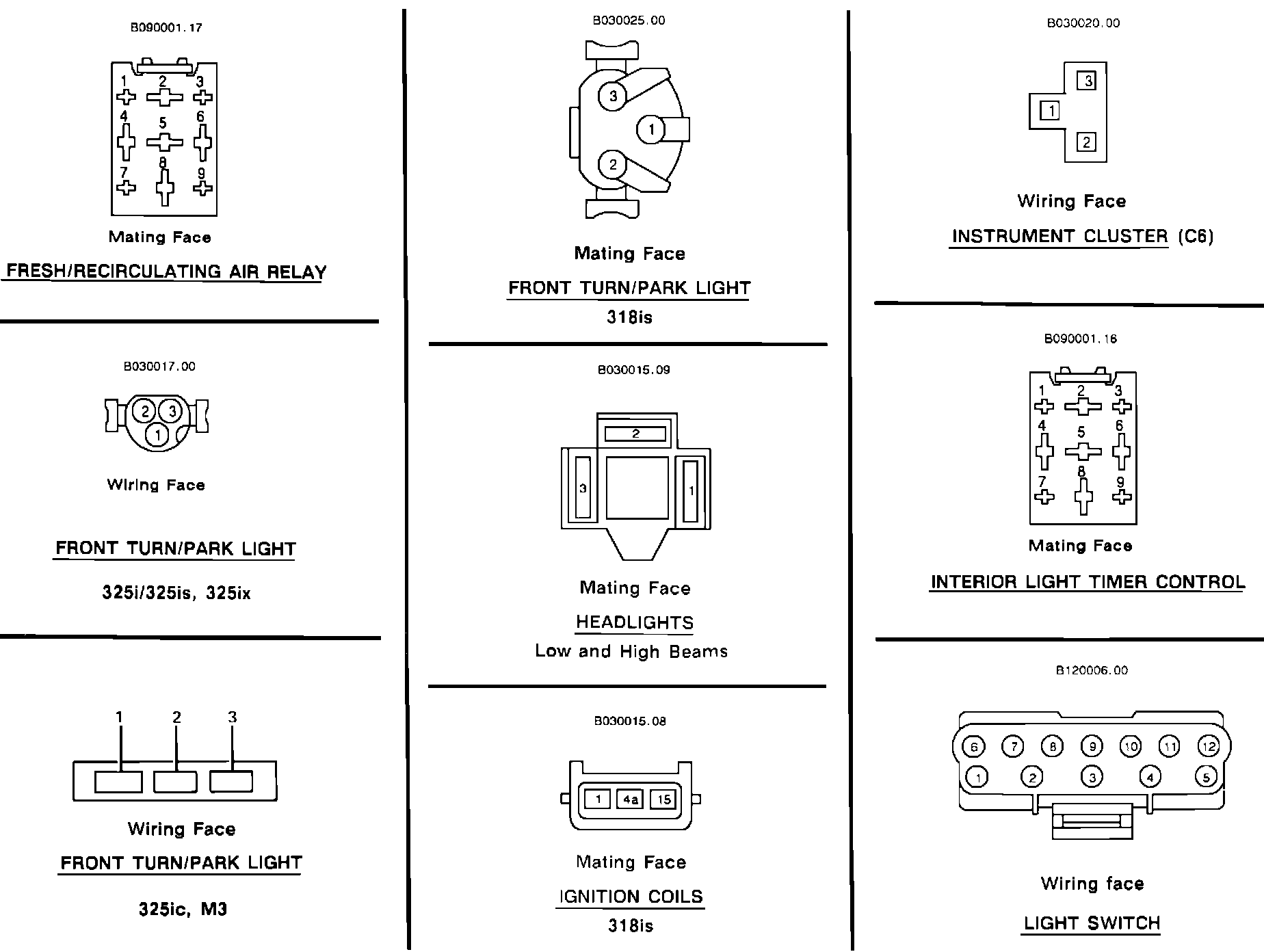 B090001.17

1 2 3
4 5 6
7 8 9

Mating Face

FRESH/RECIRCULATING AIR RELAY

B030017.00

2 3
1

Wiring Face

FRONT TURN/PARK LIGHT

325i/325is, 325ix

1 2 3

Wiring Face

FRONT TURN/PARK LIGHT

325ic, M3

B030025.00

3
1
2

Mating Face

FRONT TURN/PARK LIGHT

318is

B030015.09

2
3 1

Mating Face

HEADLIGHTS

Low and High Beams

B030015.08

1 4a 15

Mating Face

IGNITION COILS

318is

B030020.00

3
1
2

Wiring Face

INSTRUMENT CLUSTER (C6)

B090001.16

1 2 3
4 5 6
7 8 9

Mating Face

INTERIOR LIGHT TIMER CONTROL

B120006.00

6 7 8 9 10 11 12
1 2 3 4 5

Wiring face

LIGHT SWITCH