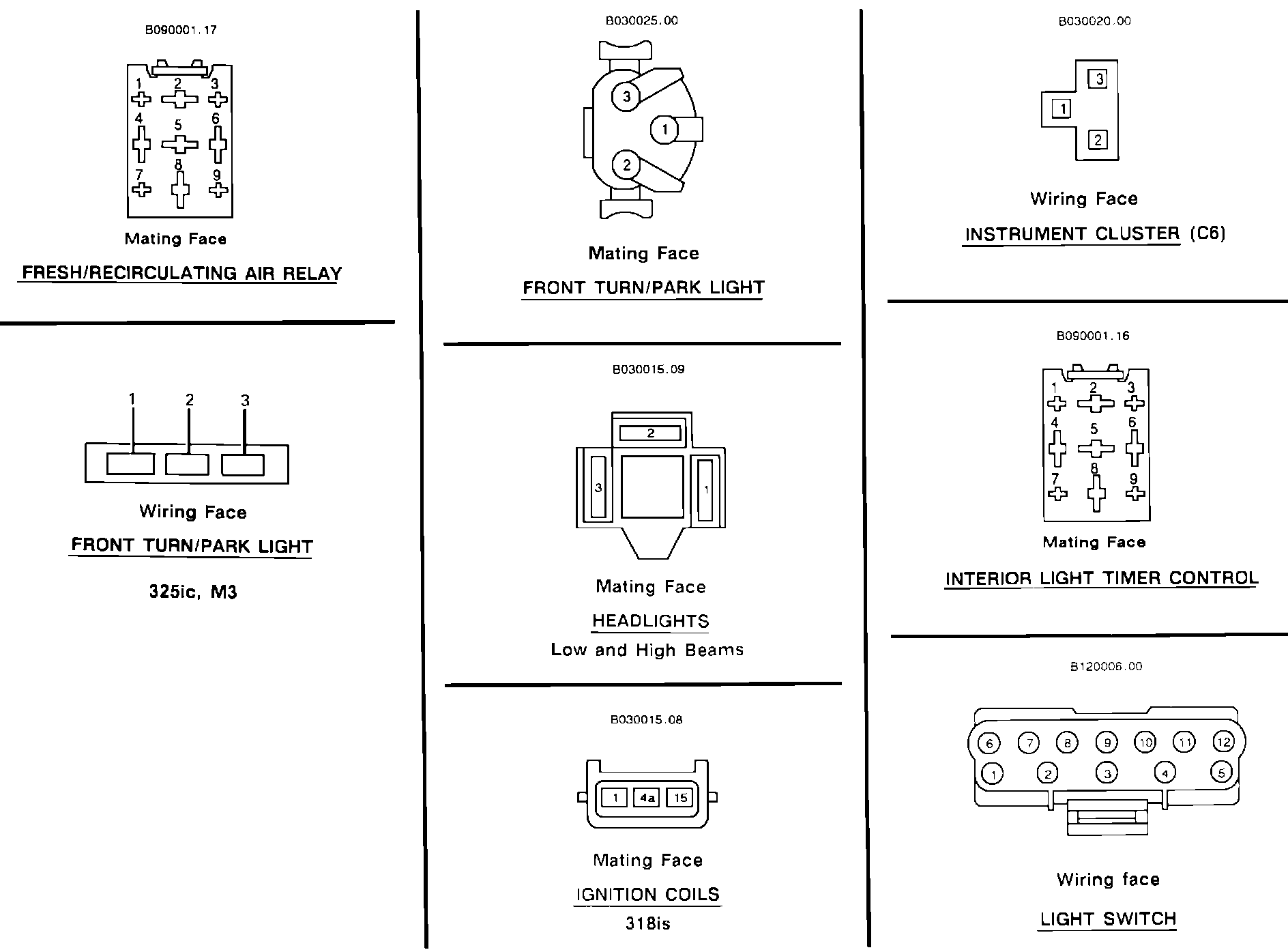 B090001.17

1 2 3
4 5 6
7 8 9

Mating Face

FRESH/RECIRCULATING AIR RELAY

1 2 3

Wiring Face

FRONT TURN/PARK LIGHT

325ic, M3

B030025.00

3
1
2

Mating Face

FRONT TURN/PARK LIGHT

B030015.09

2
3
1

Mating Face

HEADLIGHTS

Low and High Beams

B030015.08

1 4a 15

Mating Face

IGNITION COILS

318is

B030020.00

3
1
2

Wiring Face

INSTRUMENT CLUSTER (C6)

B090001.16

1 2 3
4 5 6
7 8 9

Mating Face

INTERIOR LIGHT TIMER CONTROL

B120006.00

6 7 8 9 10 11 12
1 2 3 4 5

Wiring face

LIGHT SWITCH