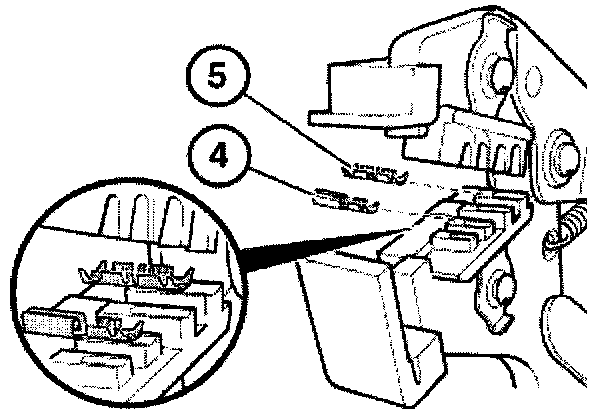 5
4